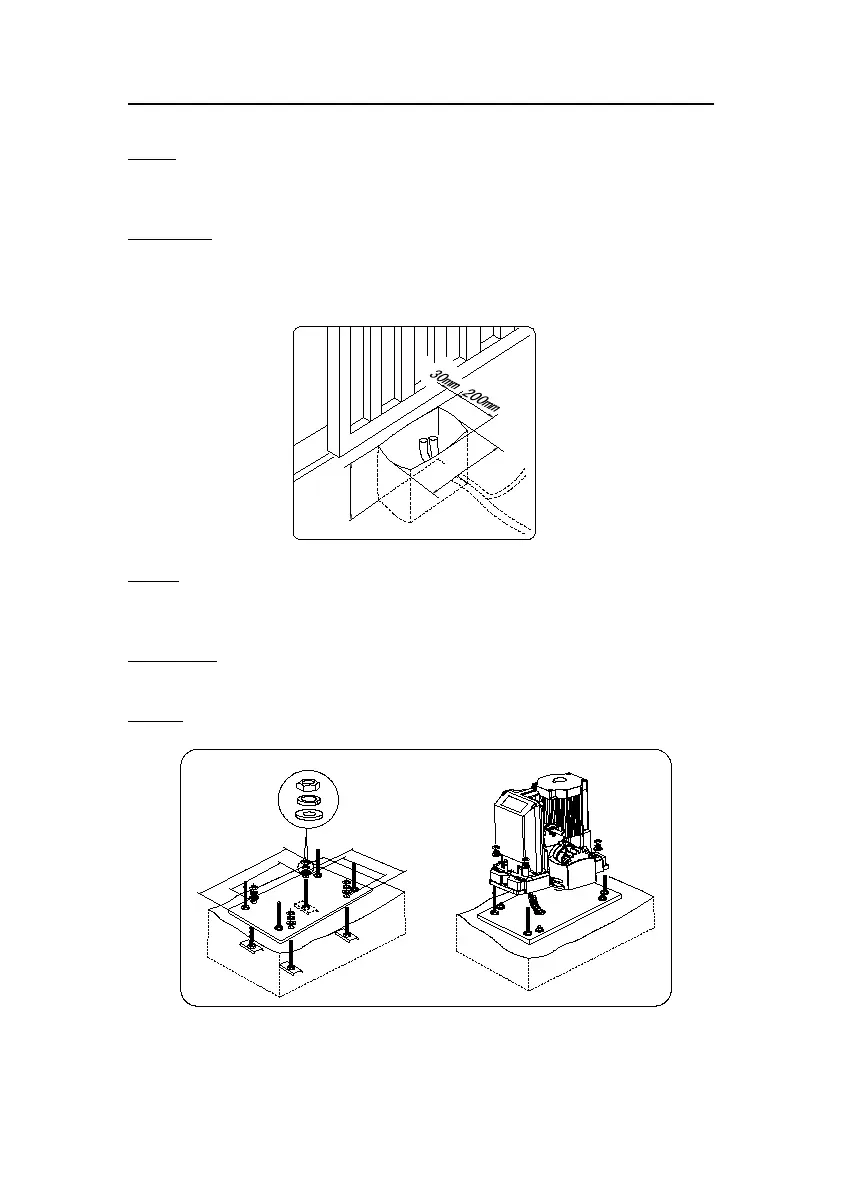 30mm
200mm