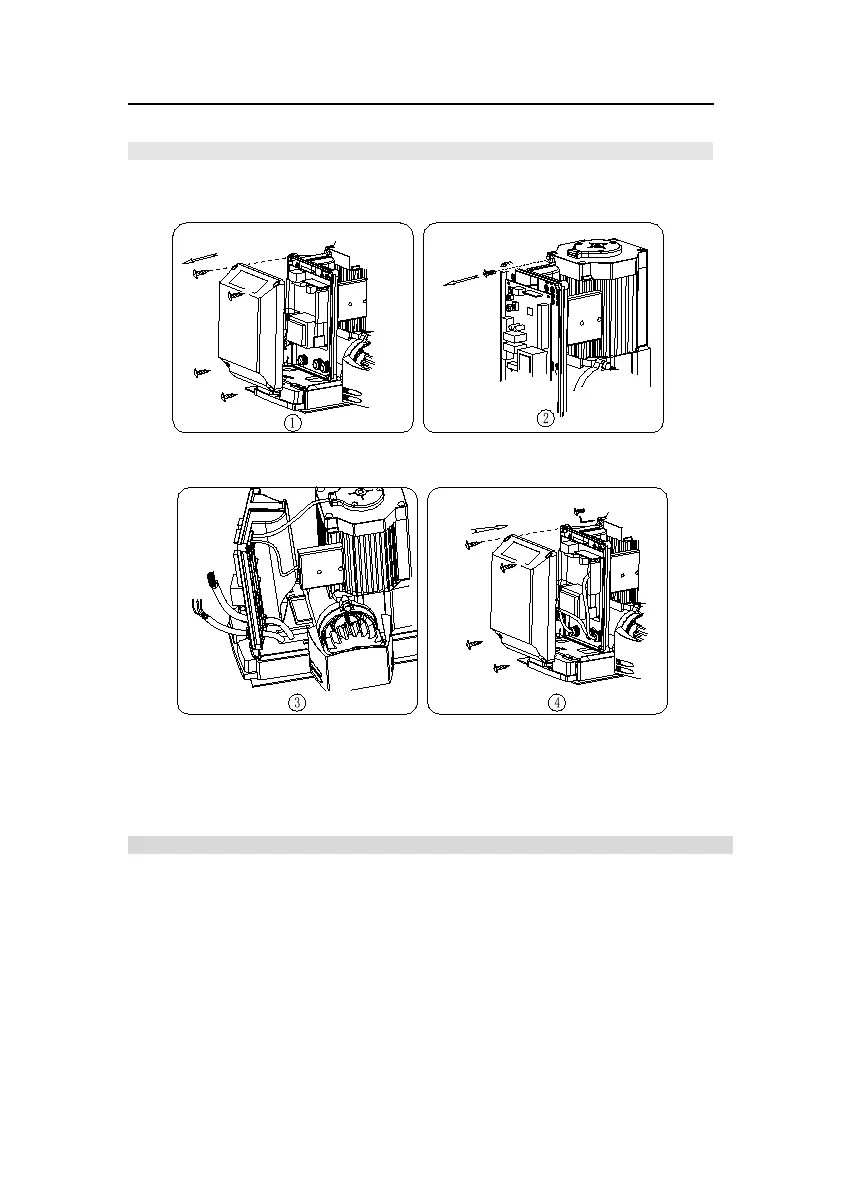 ①

②

③

④