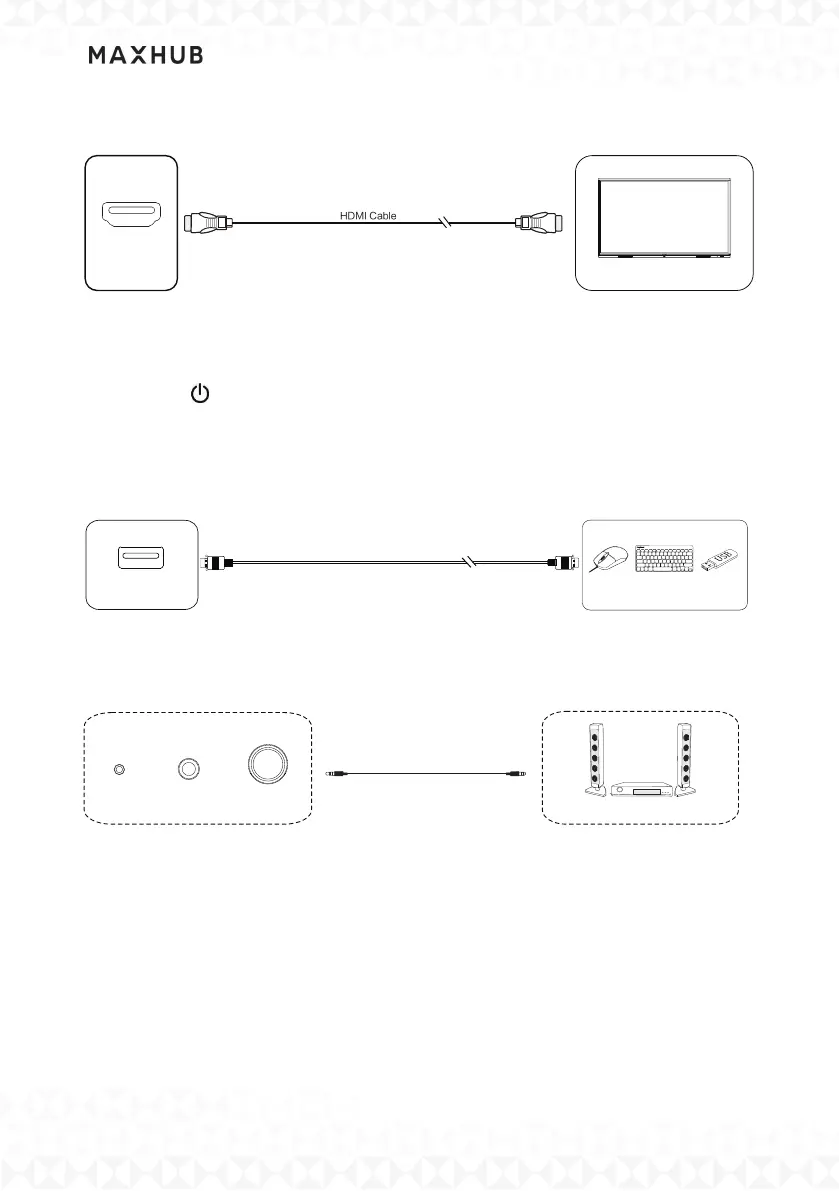 MAXHUB

HDMI Cable