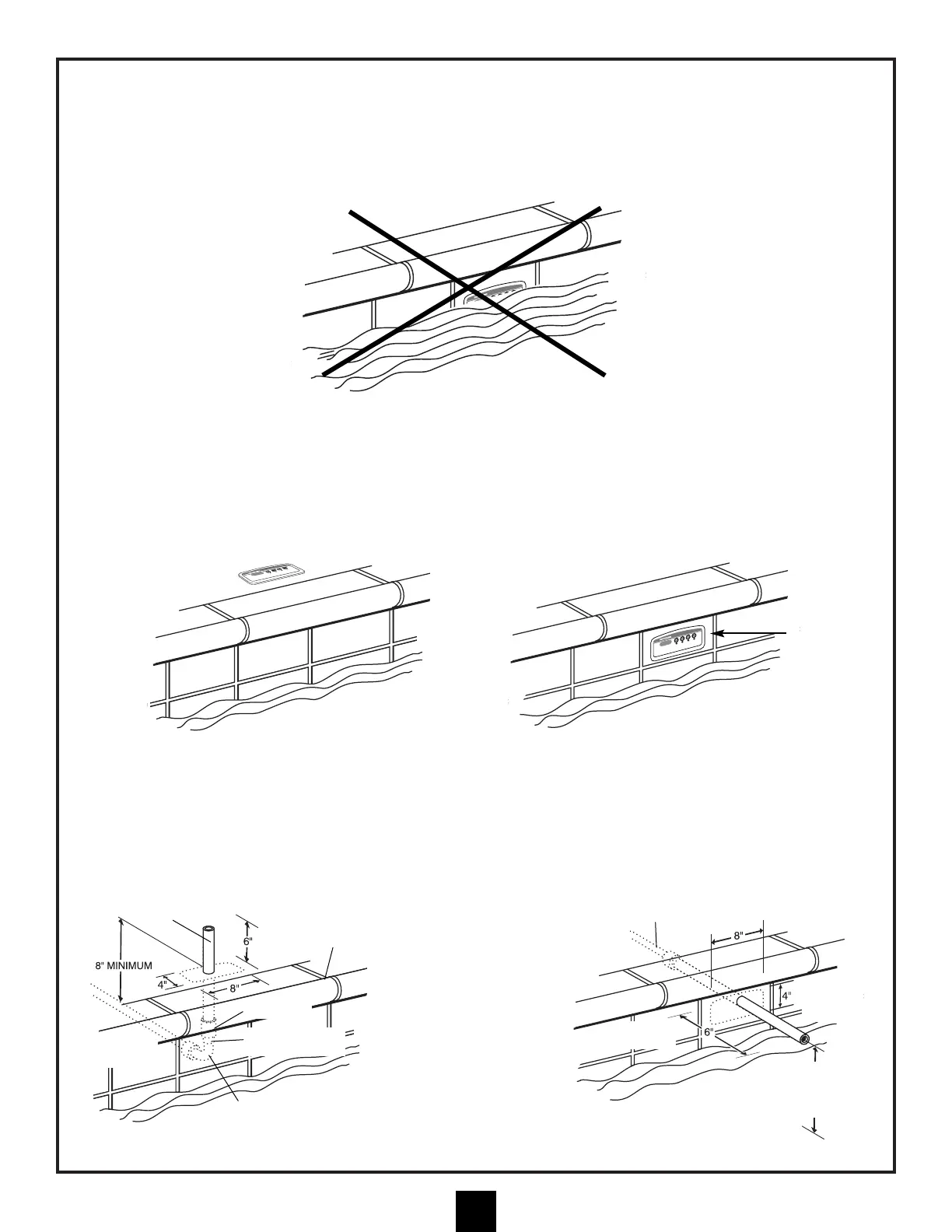 8" MINIMUM

6"

4"

8"

8"

4"

6"