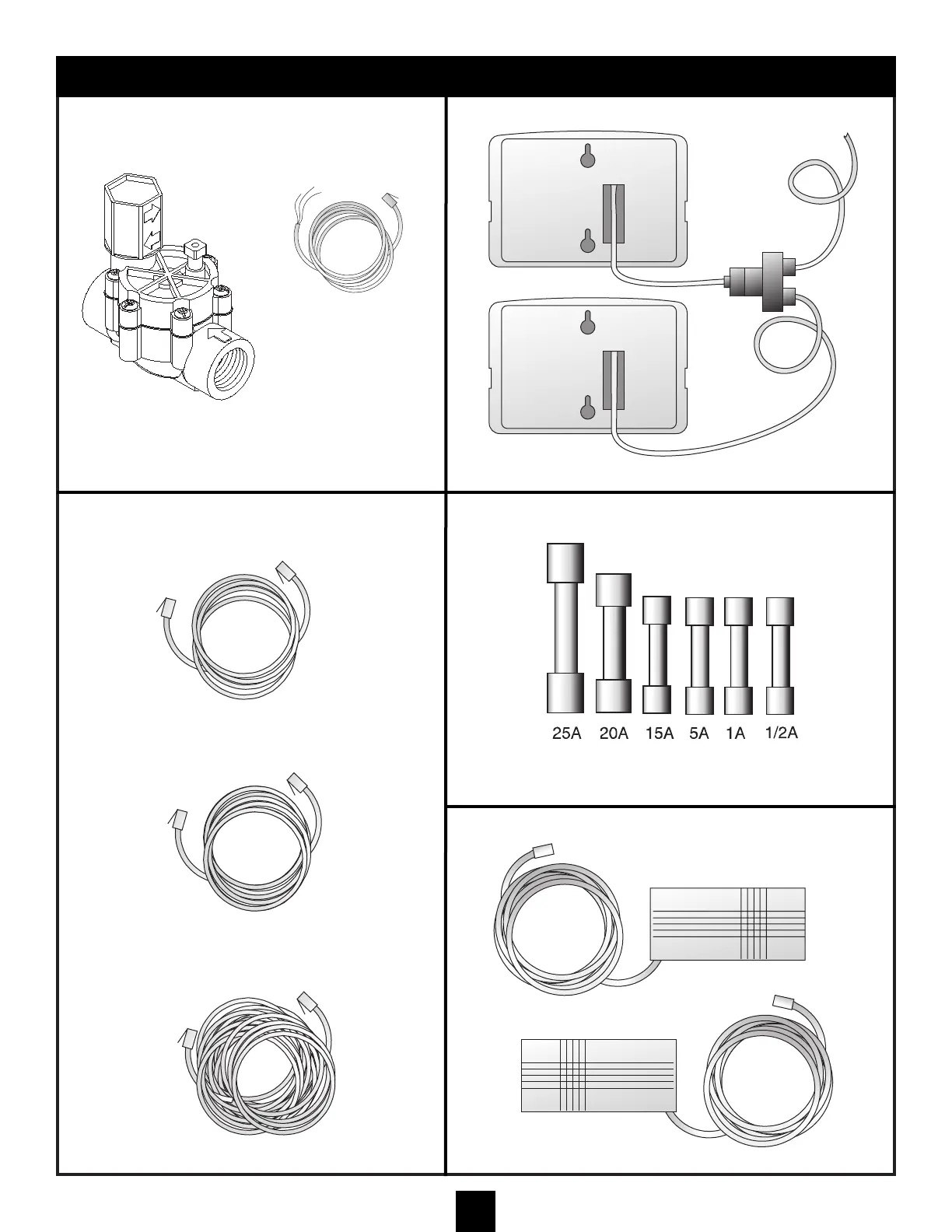 25A 20A 15A 5A 1A 1/2A