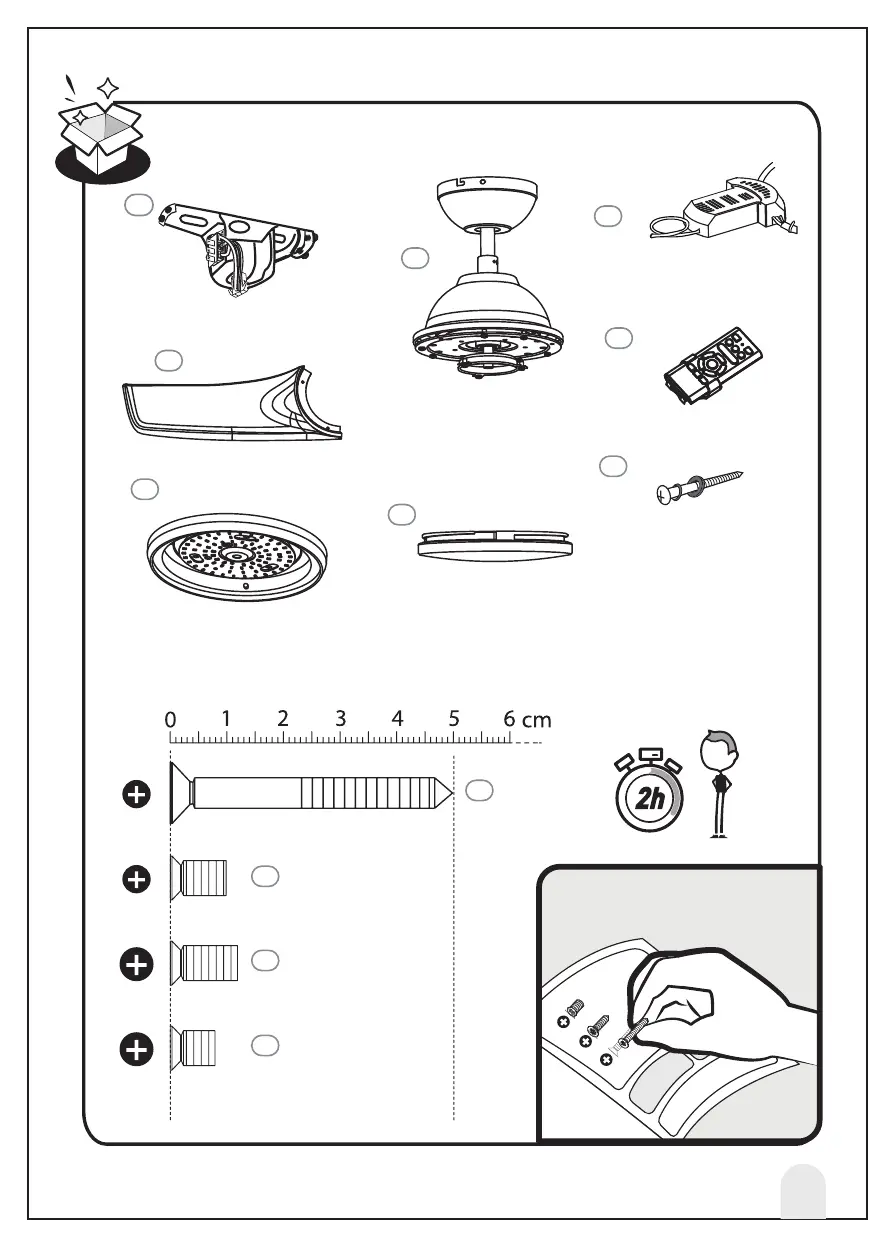 0 1 2 3 4 5 6 cm

2h