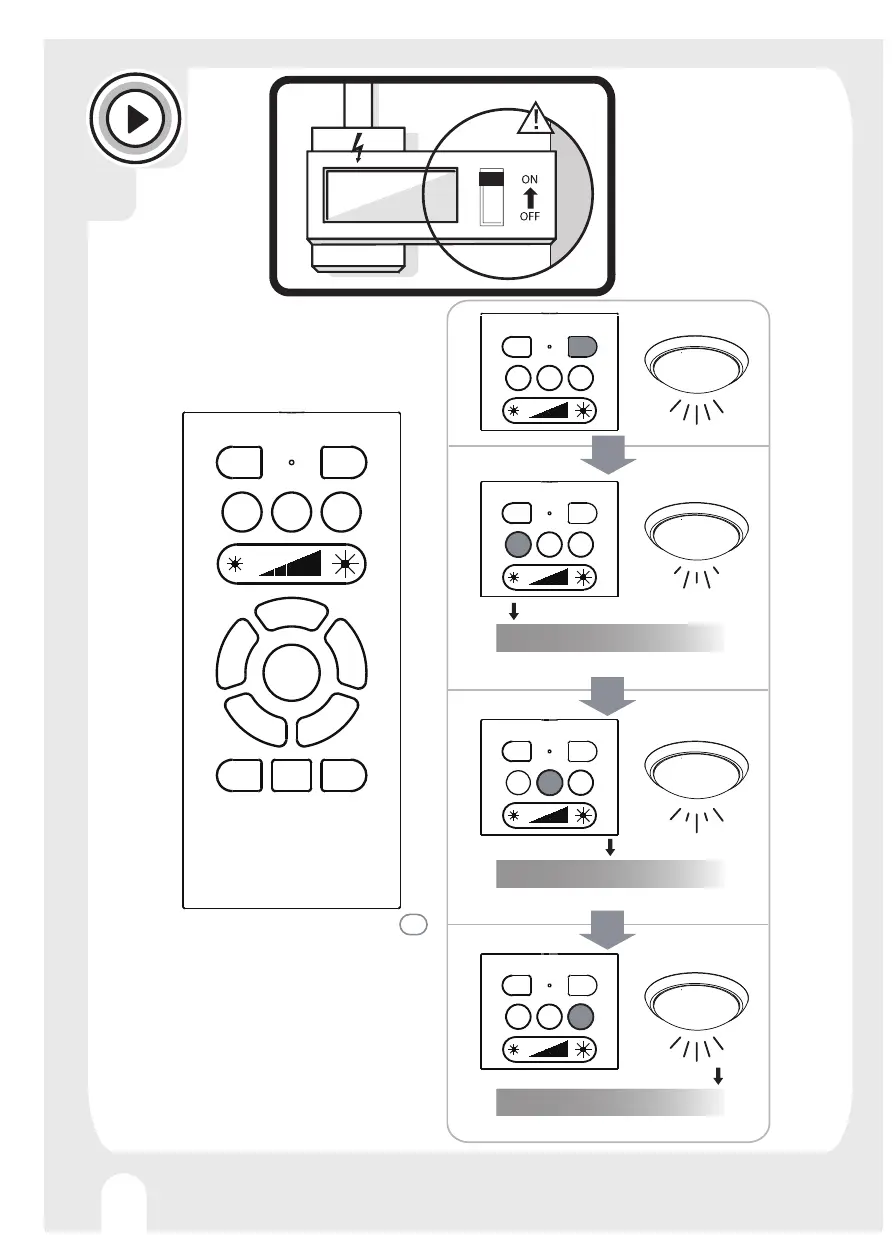 ON
OFF