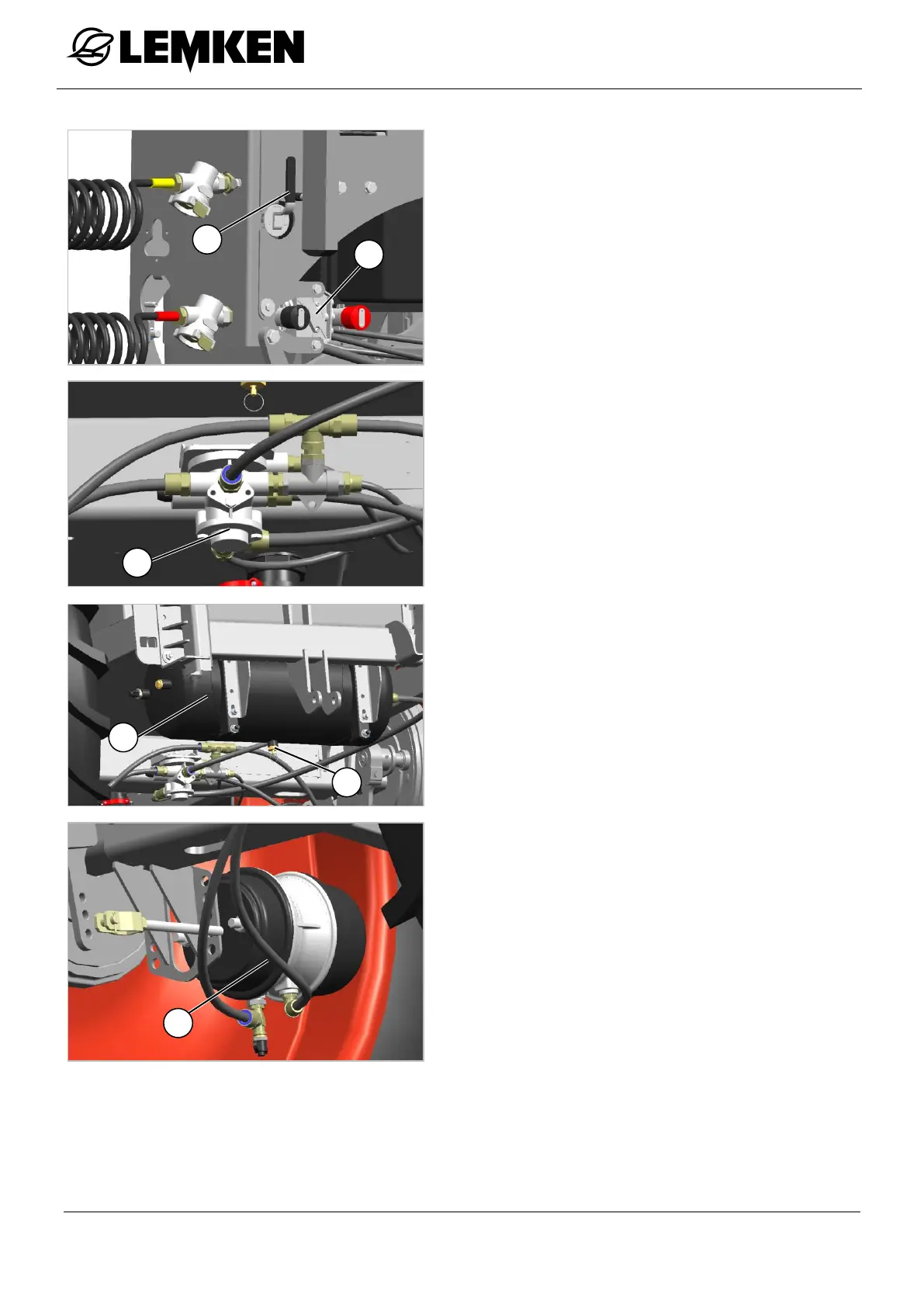 LEMKEN