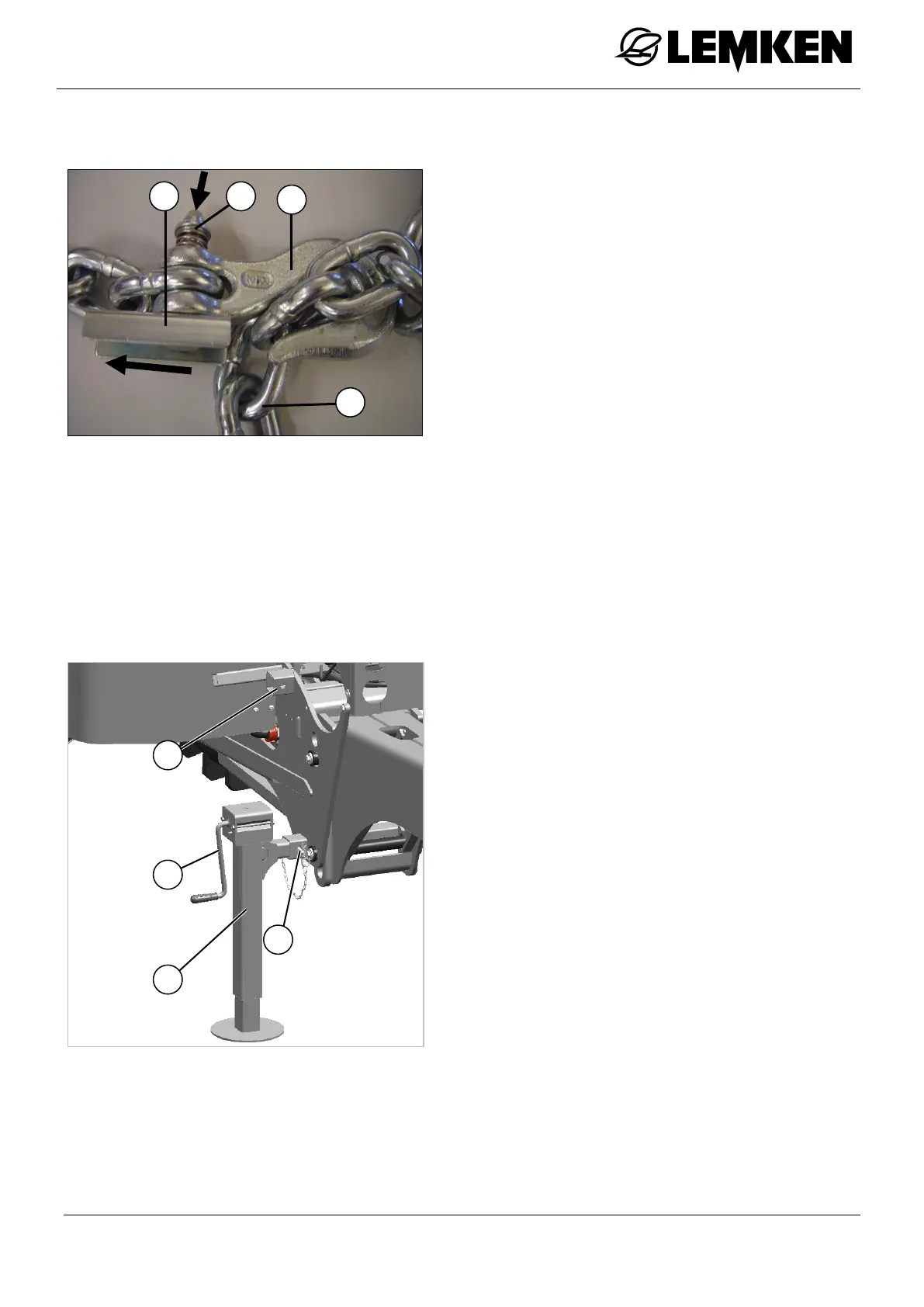 LEMKEN