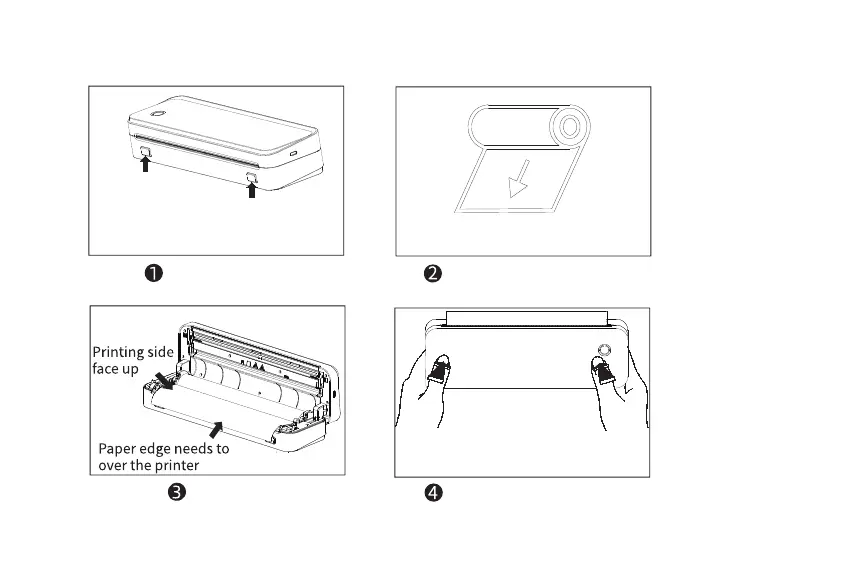 ❶

❷

Printing side face up

Paper edge needs to over the printer

❸

❹