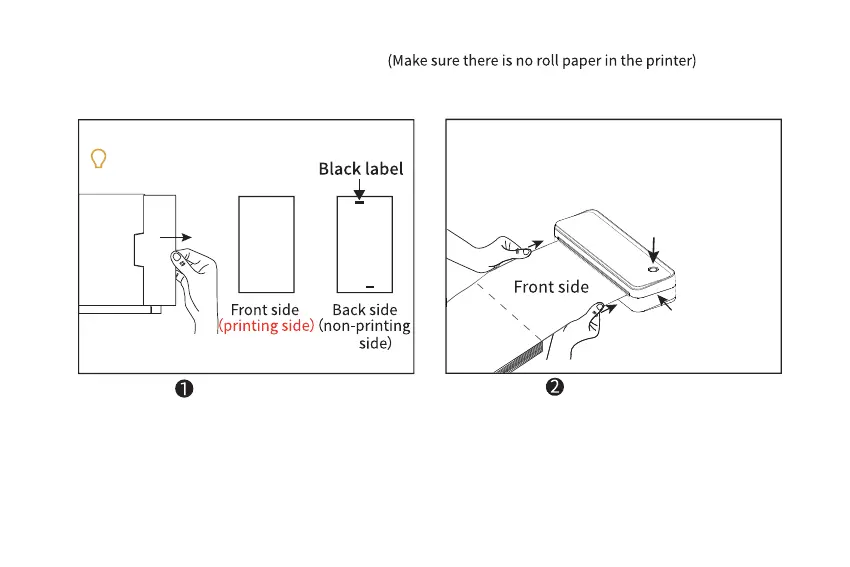 (Make sure there is no roll paper in the printer)

Black label

Front side
(printing side)

Back side
(non-printing side)

❶

Front side

❷