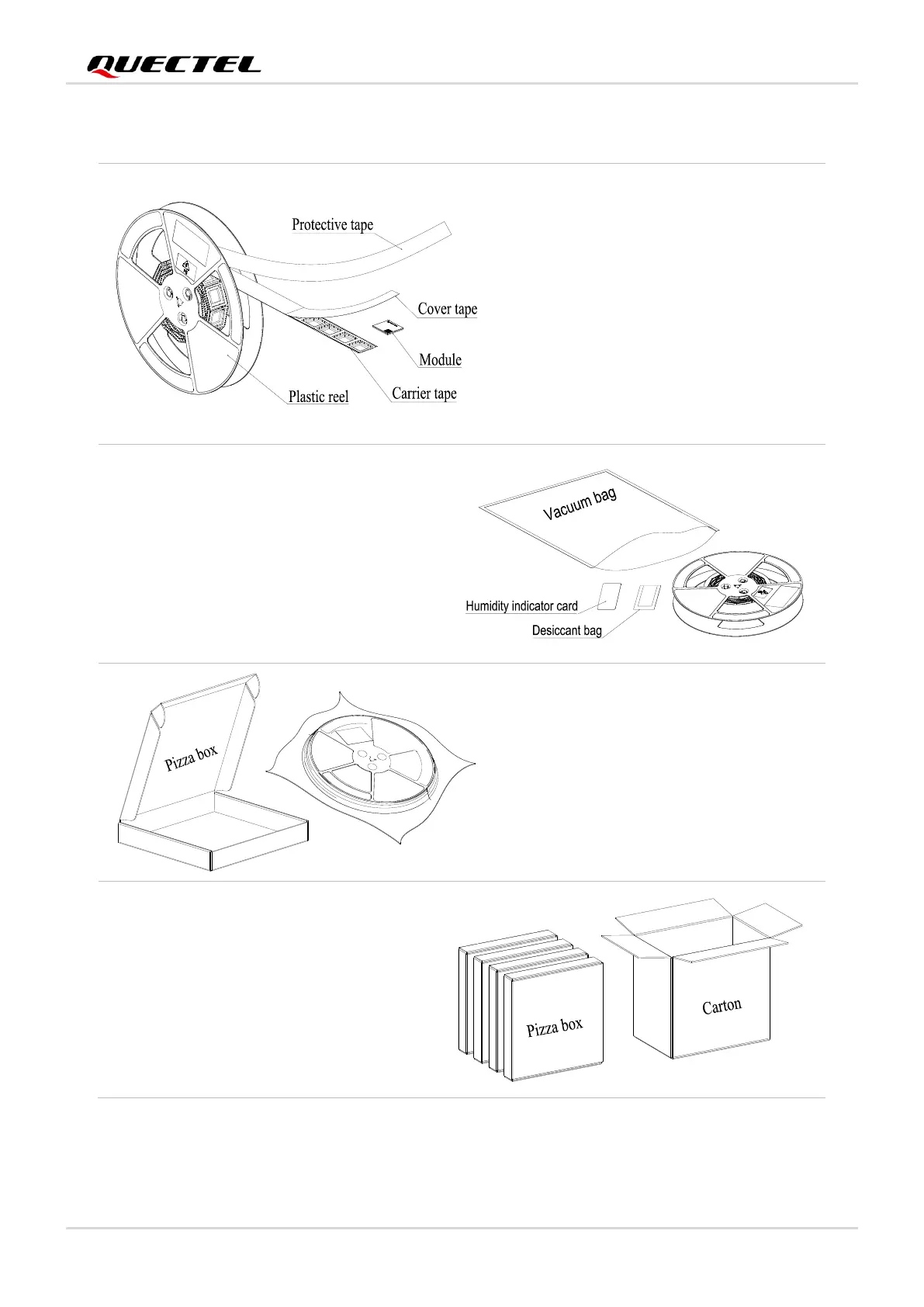 QUECTEL

Protective tape

Cover tape

Module

Plastic reel

Carrier tape

Vacuum bag

Humidity indicator card

Desiccant bag

Pizza box

Pizza box

Carton