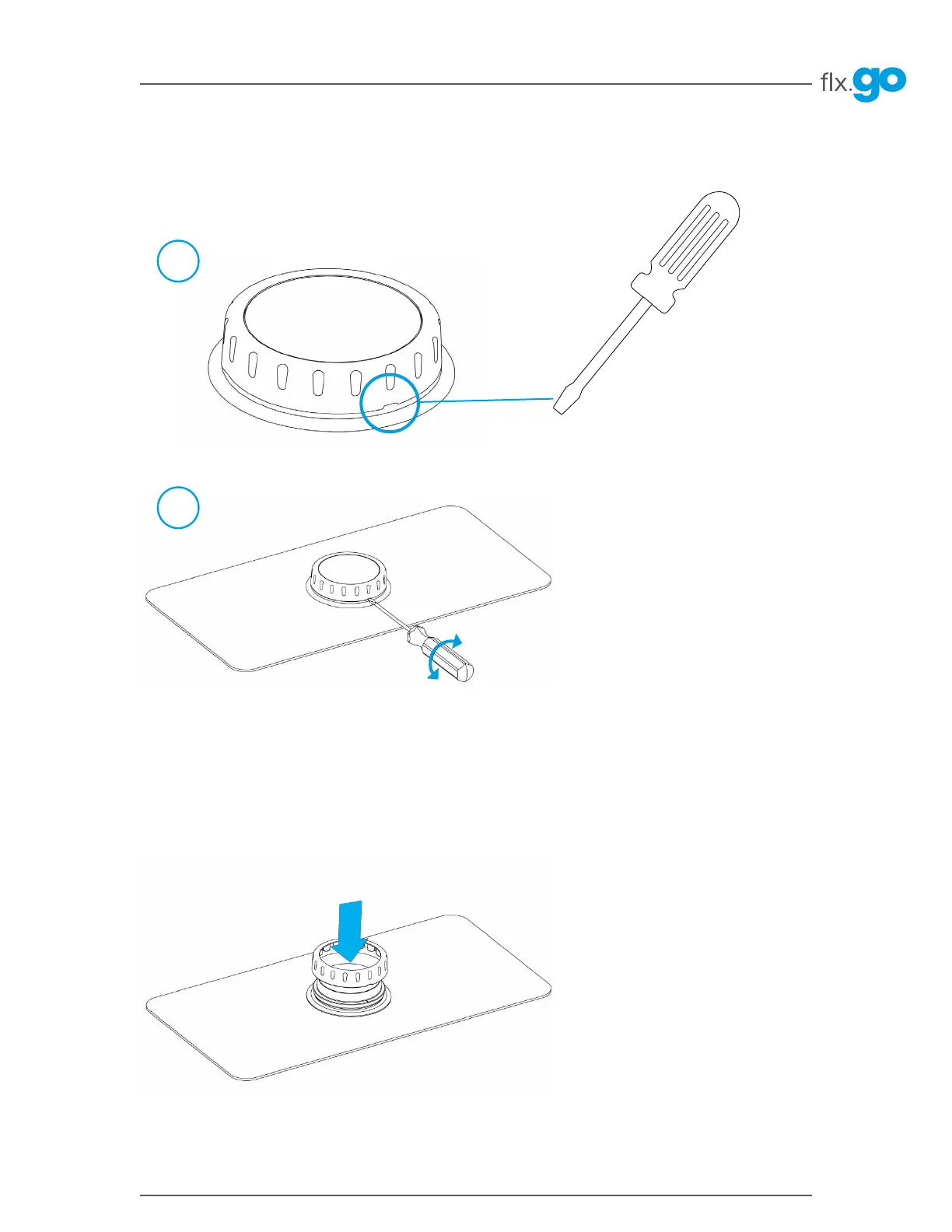 flx.go