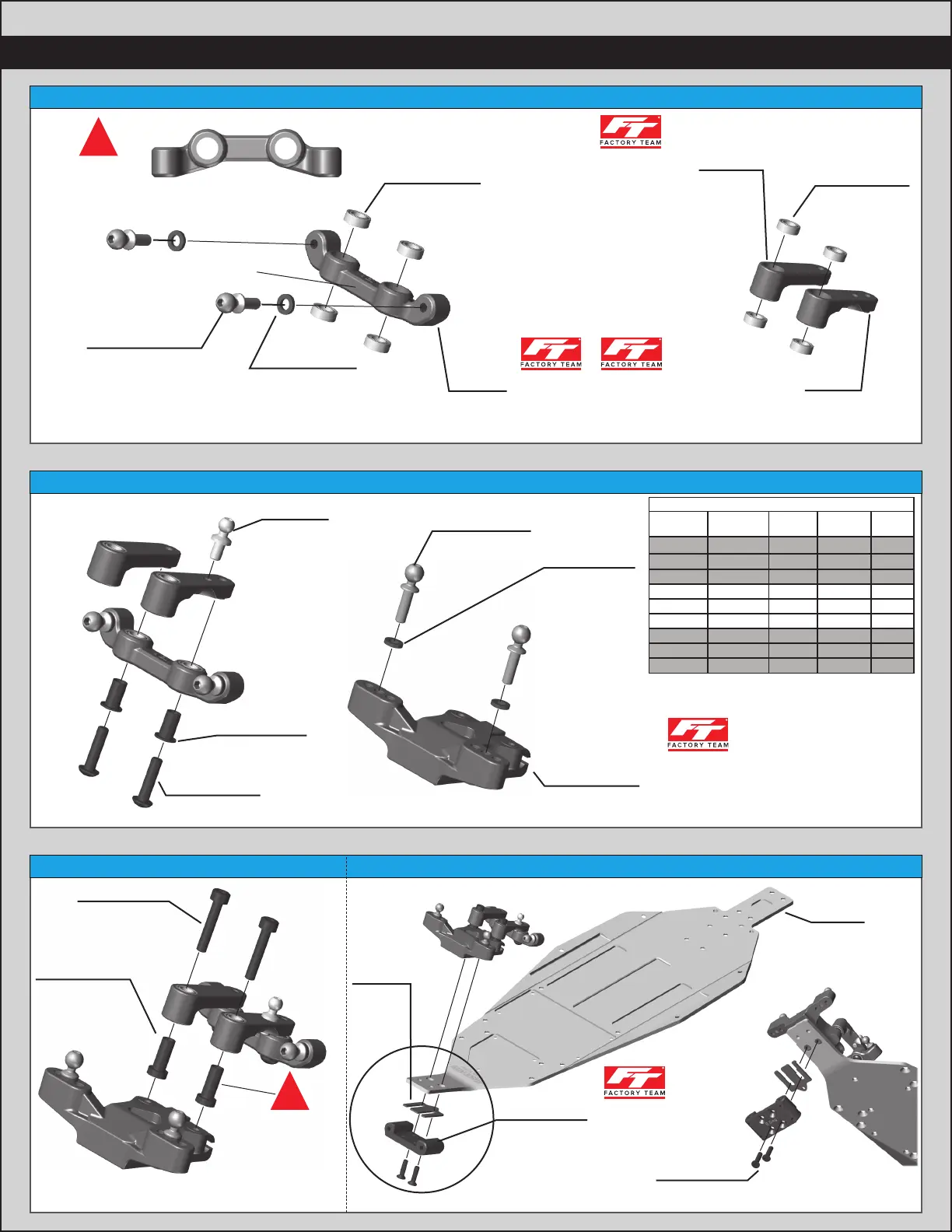 FACTORY TEAM

FACTORY TEAM

FACTORY TEAM

FACTORY TEAM

FACTORY TEAM