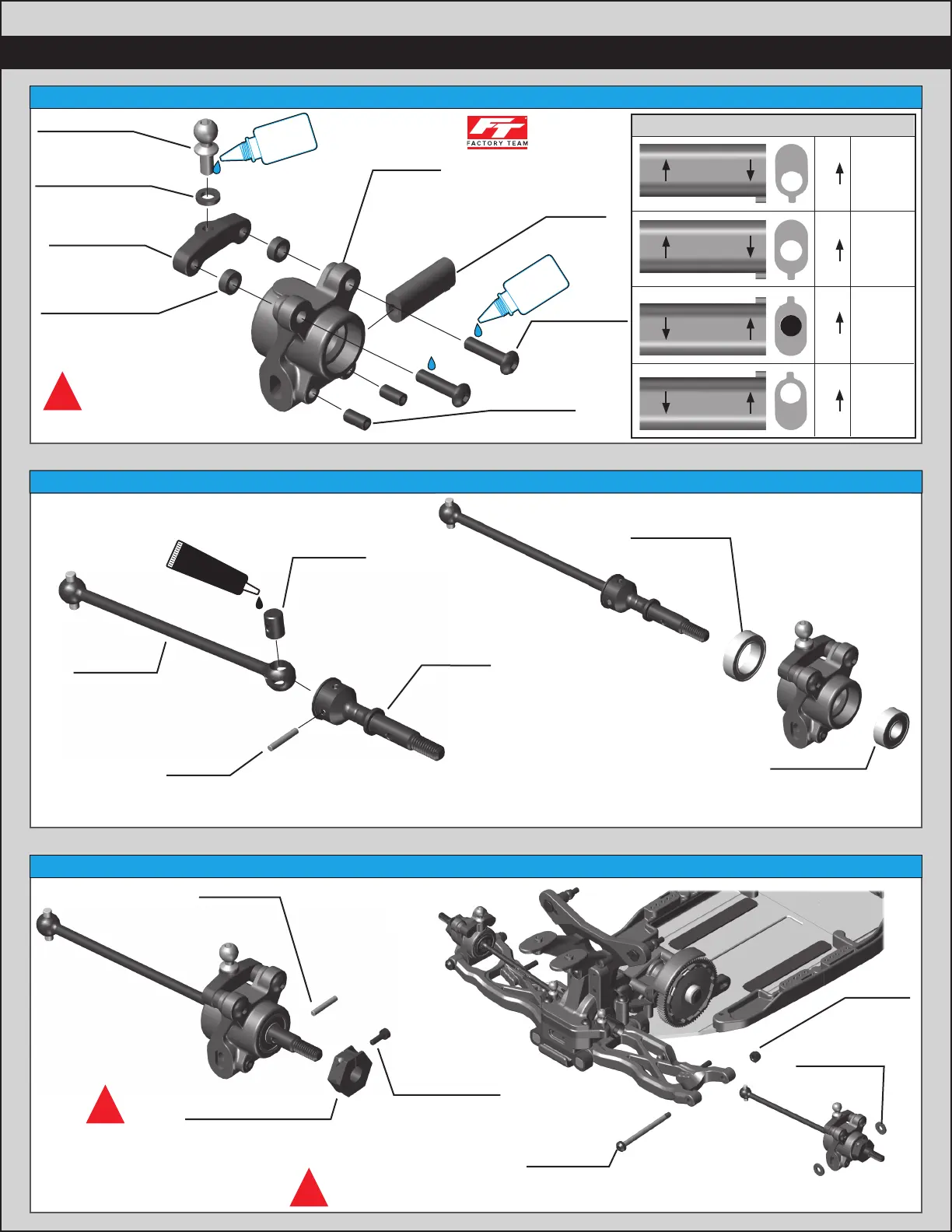 FT
FACTORY TEAM