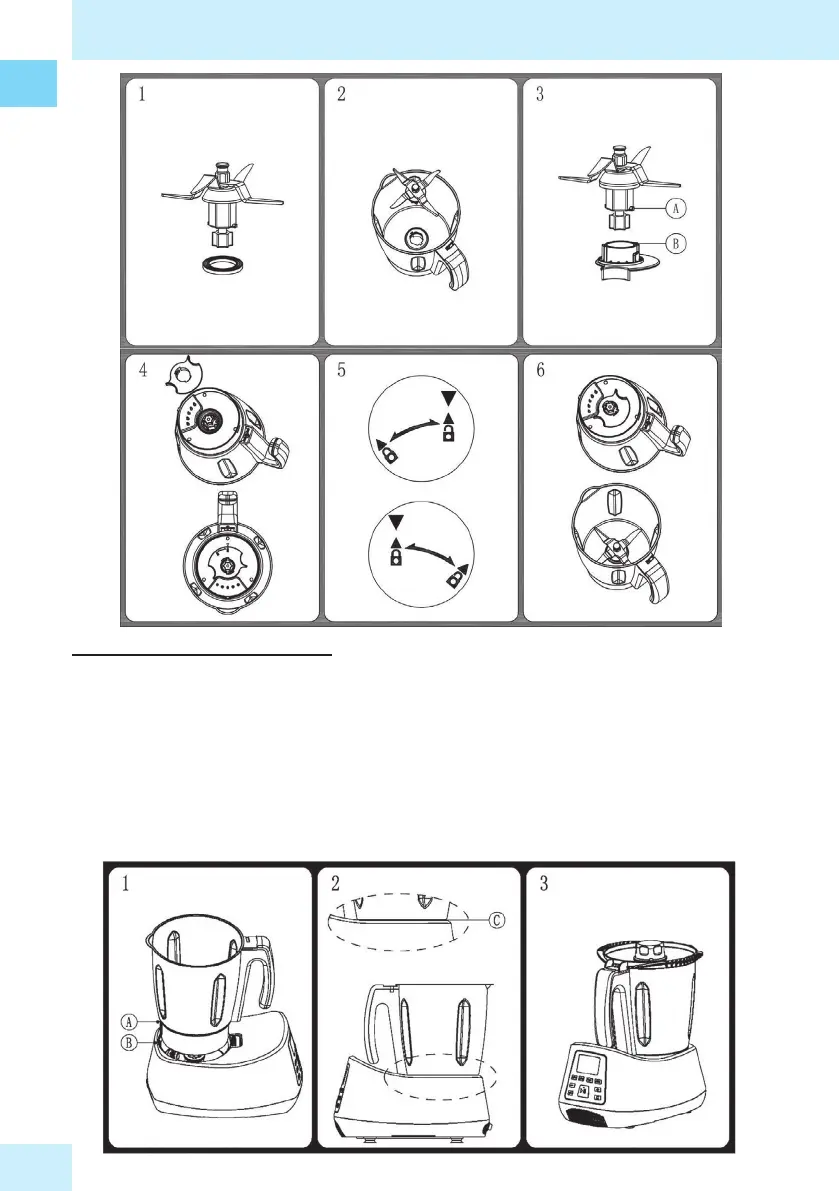 1

2

3

A

B

4

5

6

1

A

B

2

C

3