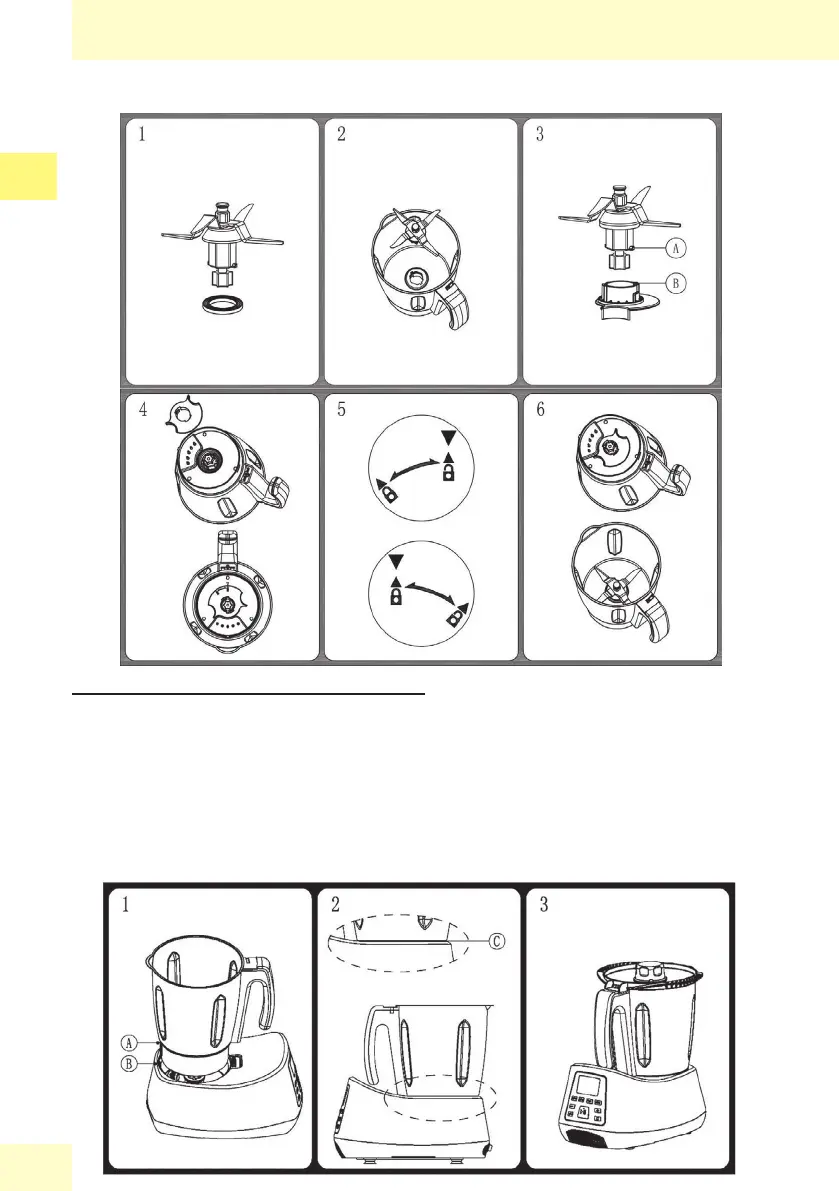 1

2

3

A

B

4

5

6

1

A

B

2

C

3