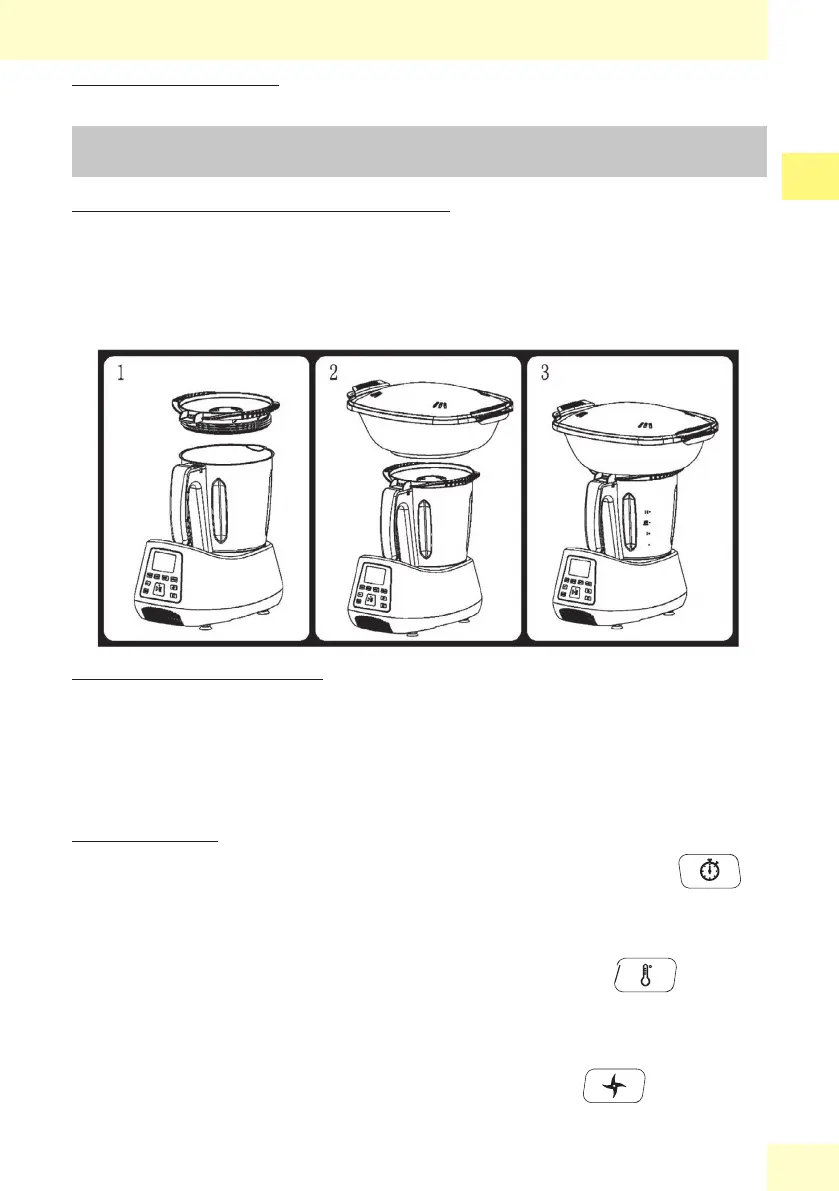 1

2

3