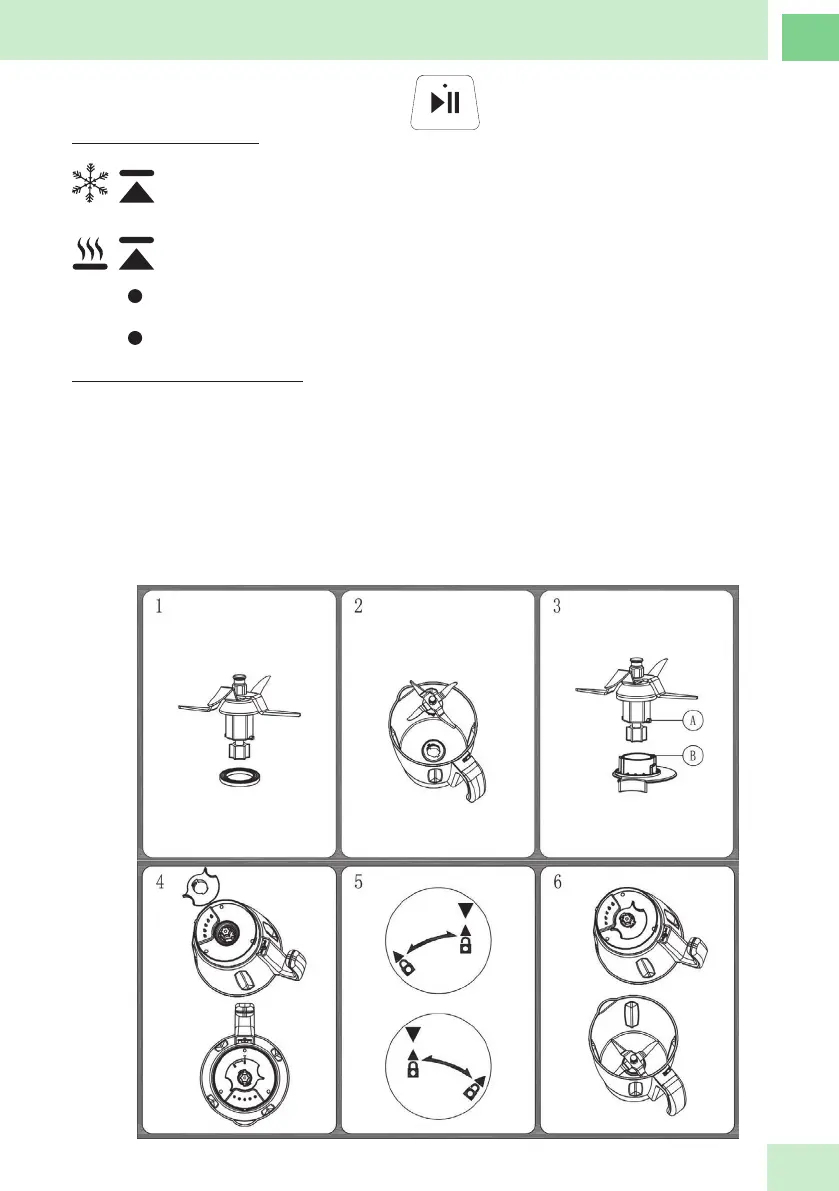 1

2

3

A

B

4

5

6