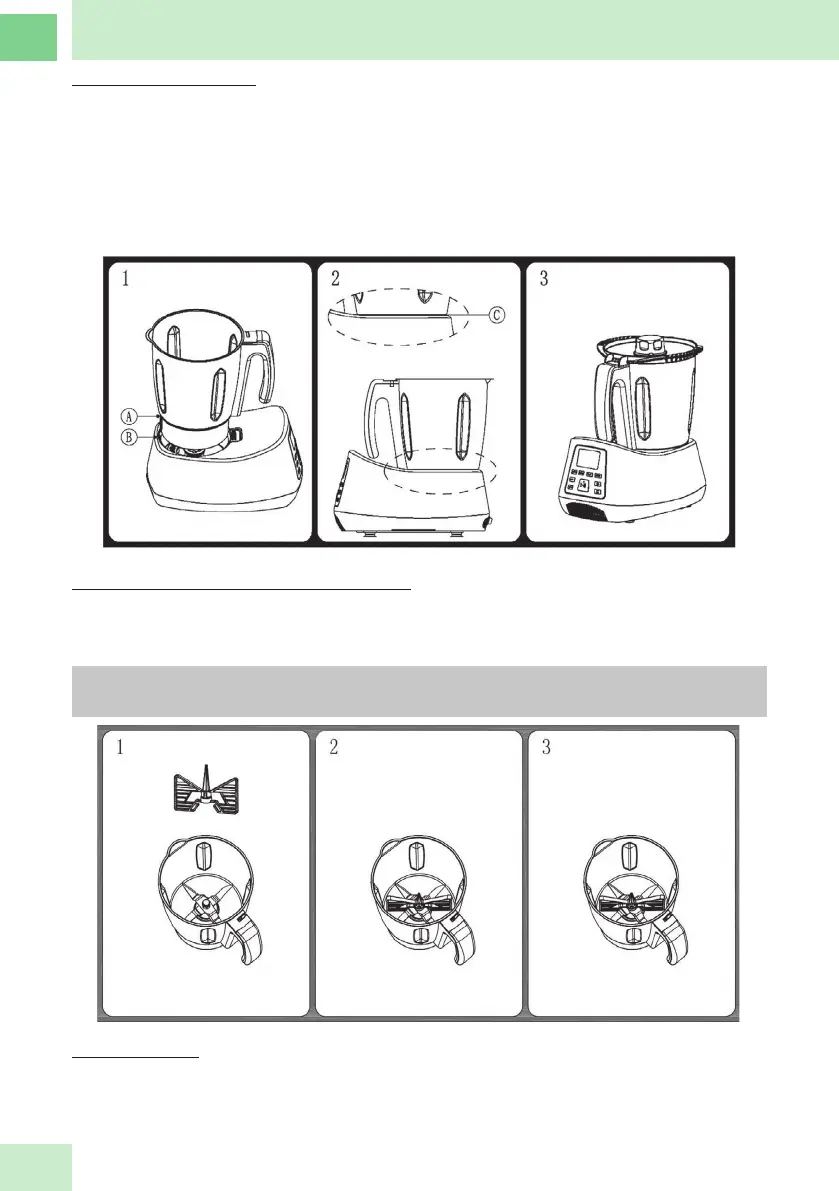 1

A

B

2

C

3

1

2

3