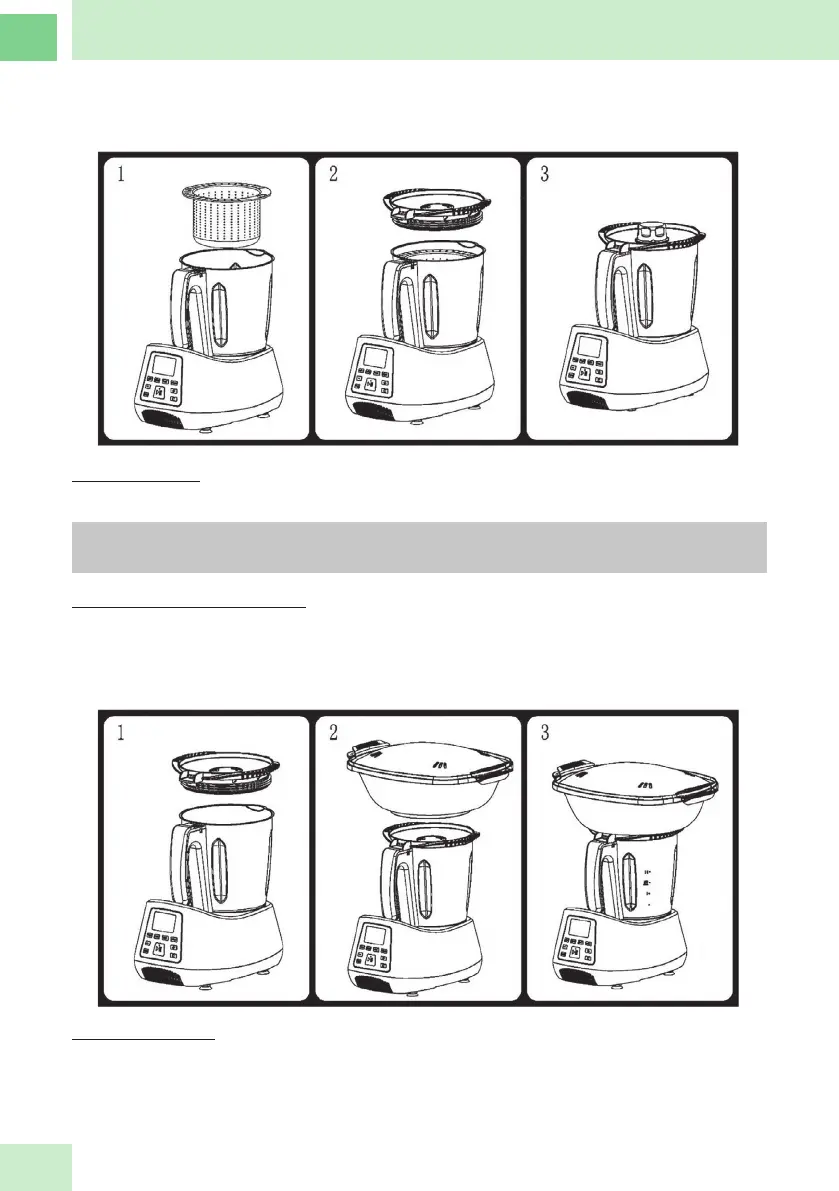 1

2

3

1

2

3