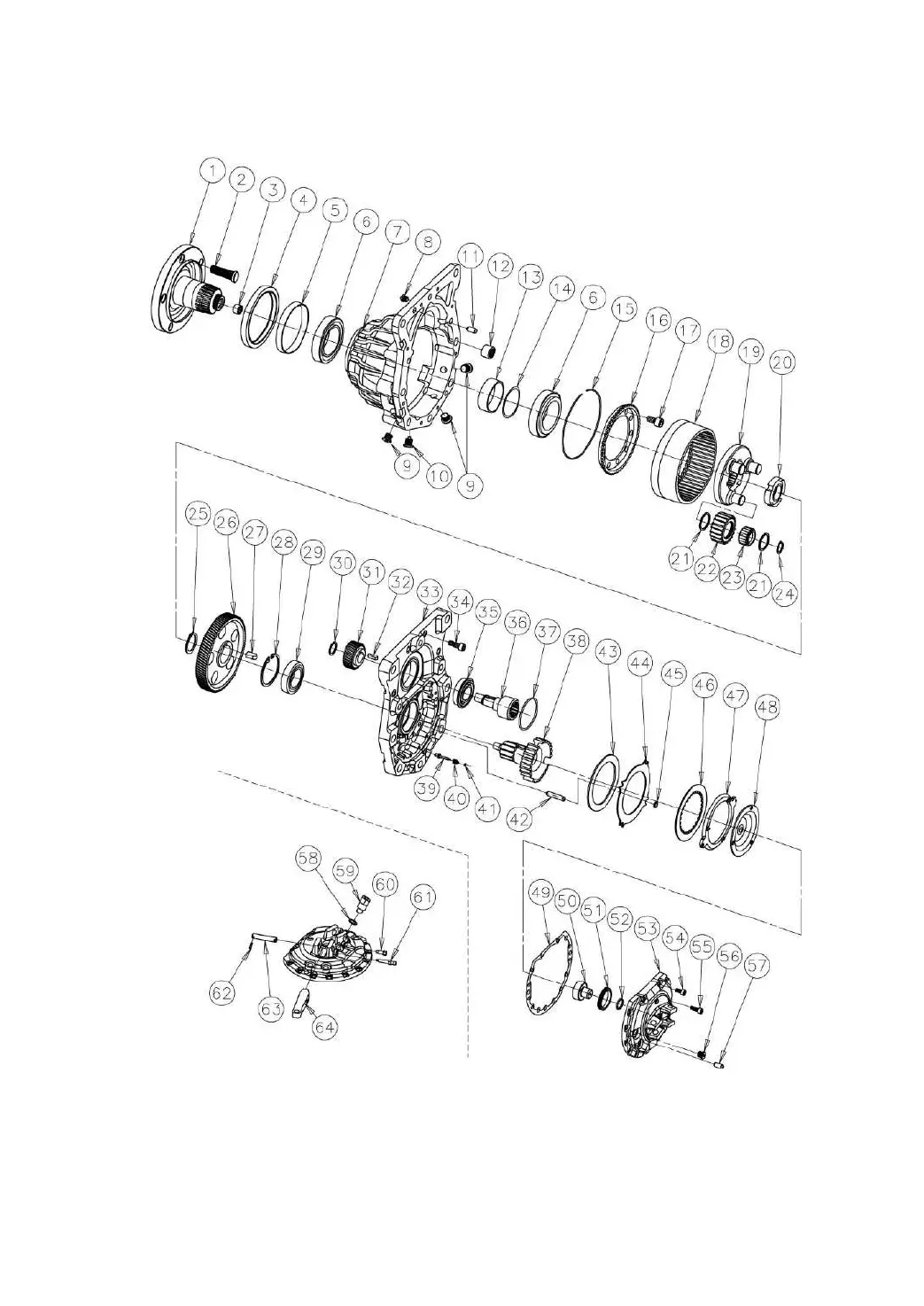 1 2 3 4 5 6 7 8 11 12 13 14 6 15 16 17 18 19 20
9 10 9
21 22 23 21 24
25 26 27 28 29 30 31 32 33 34 35 36 37 38 43 44 45 46 47 48
39 40 41 42
58 59 60 61
62 63 64
49 50 51 52 53 54 55 56 57