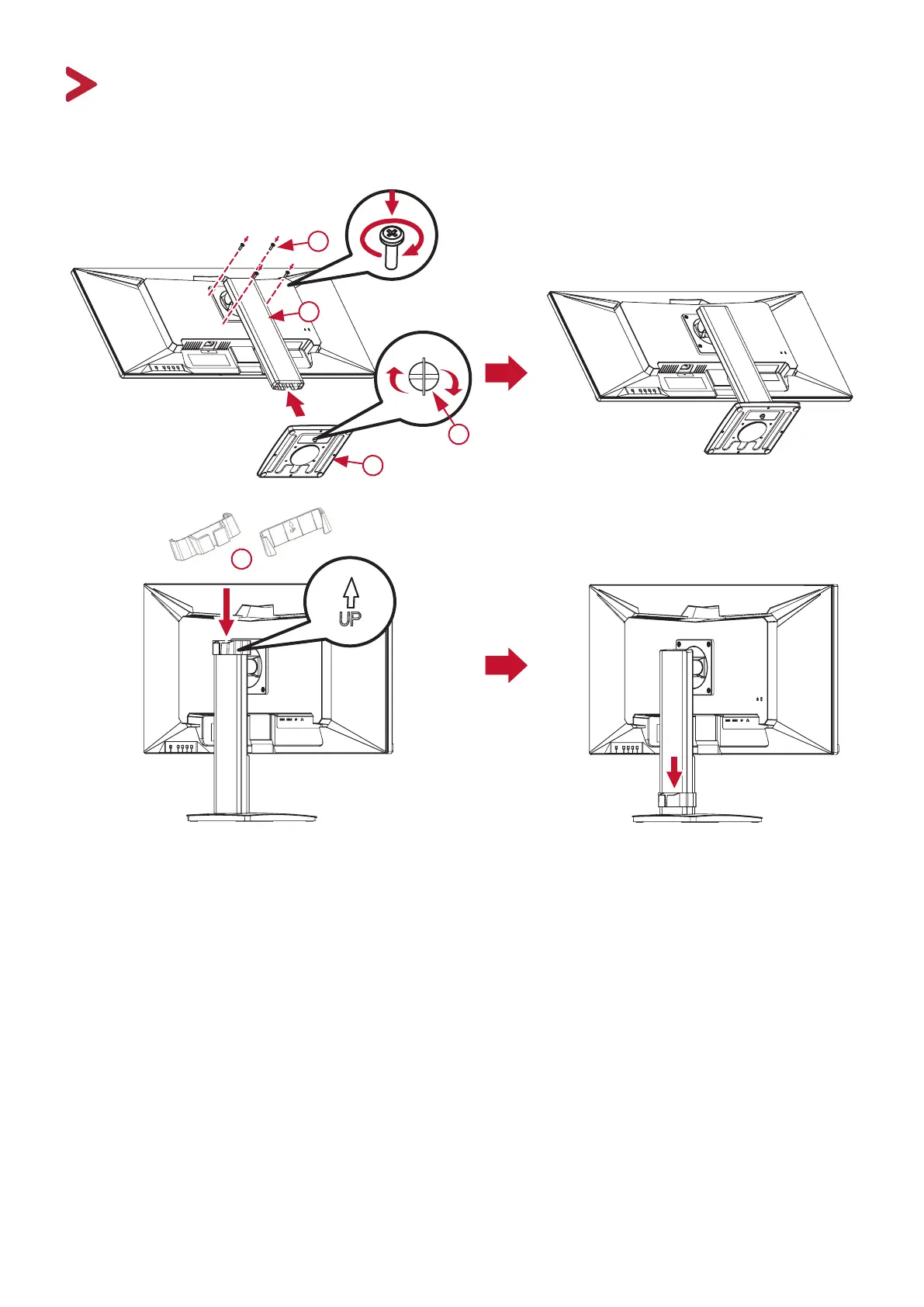 UP