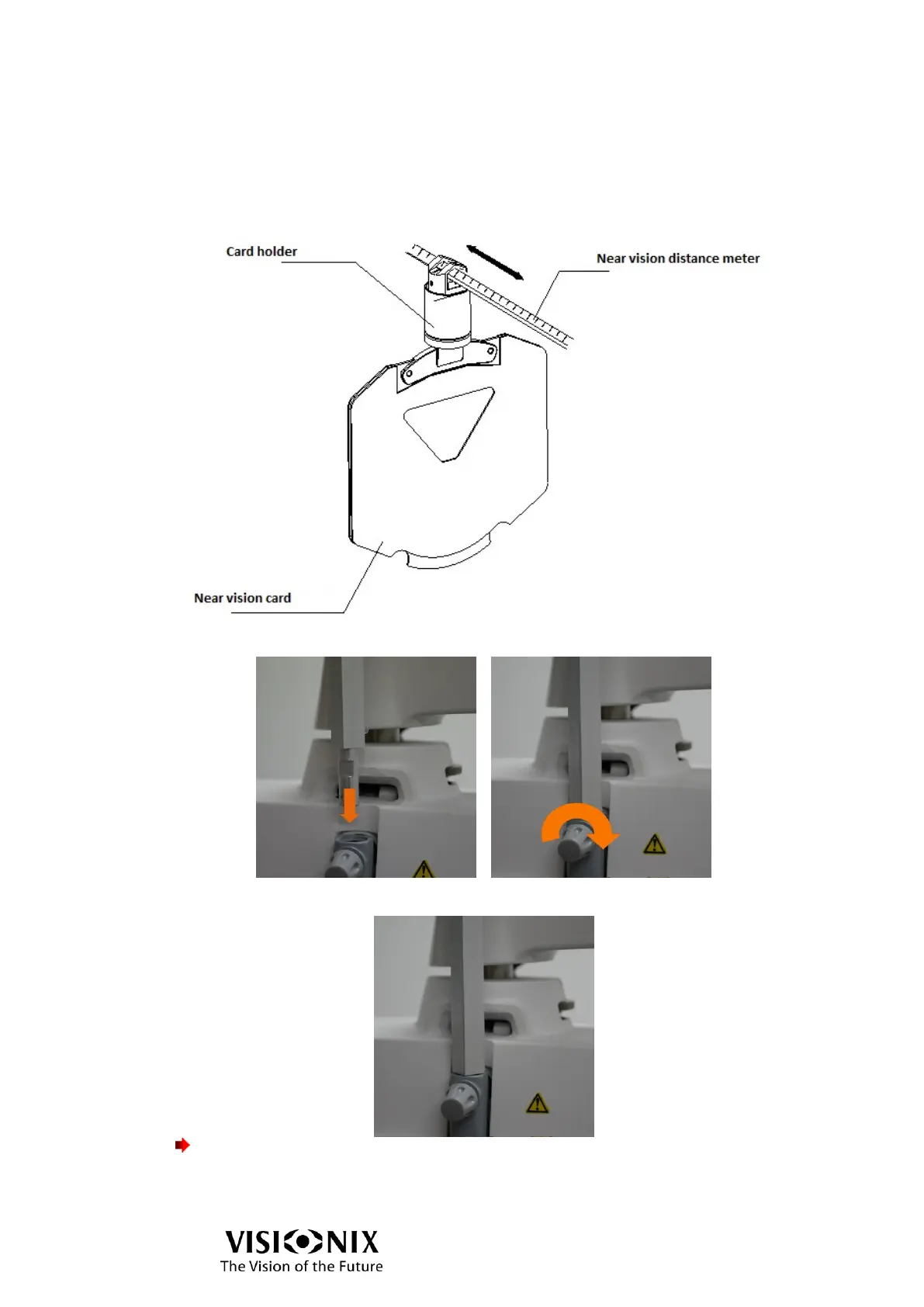 Card holder

Near vision distance meter

Near vision card

VISIONIX
The Vision of the Future