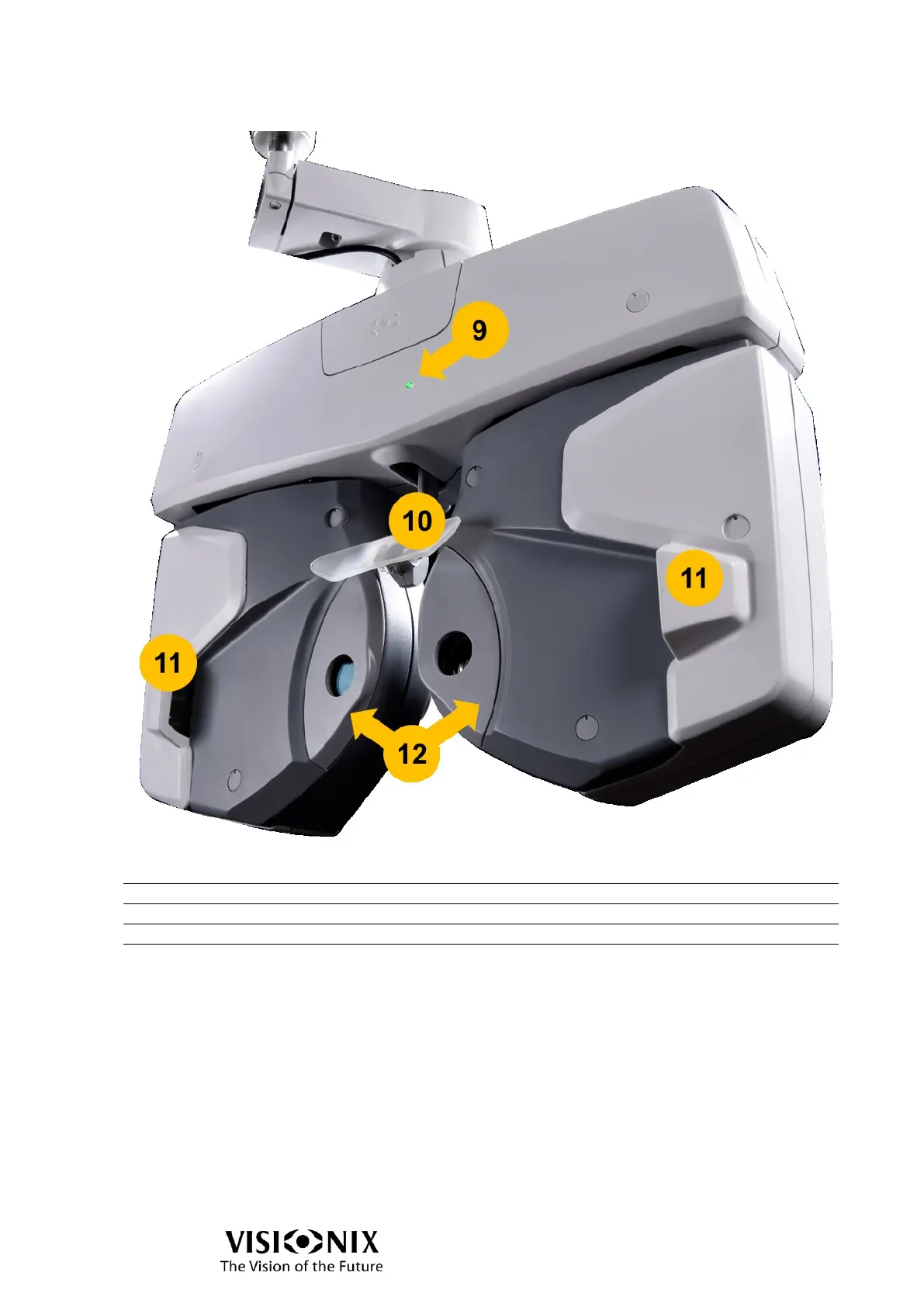 9

10

11

11

12

VISIONIX
The Vision of the Future