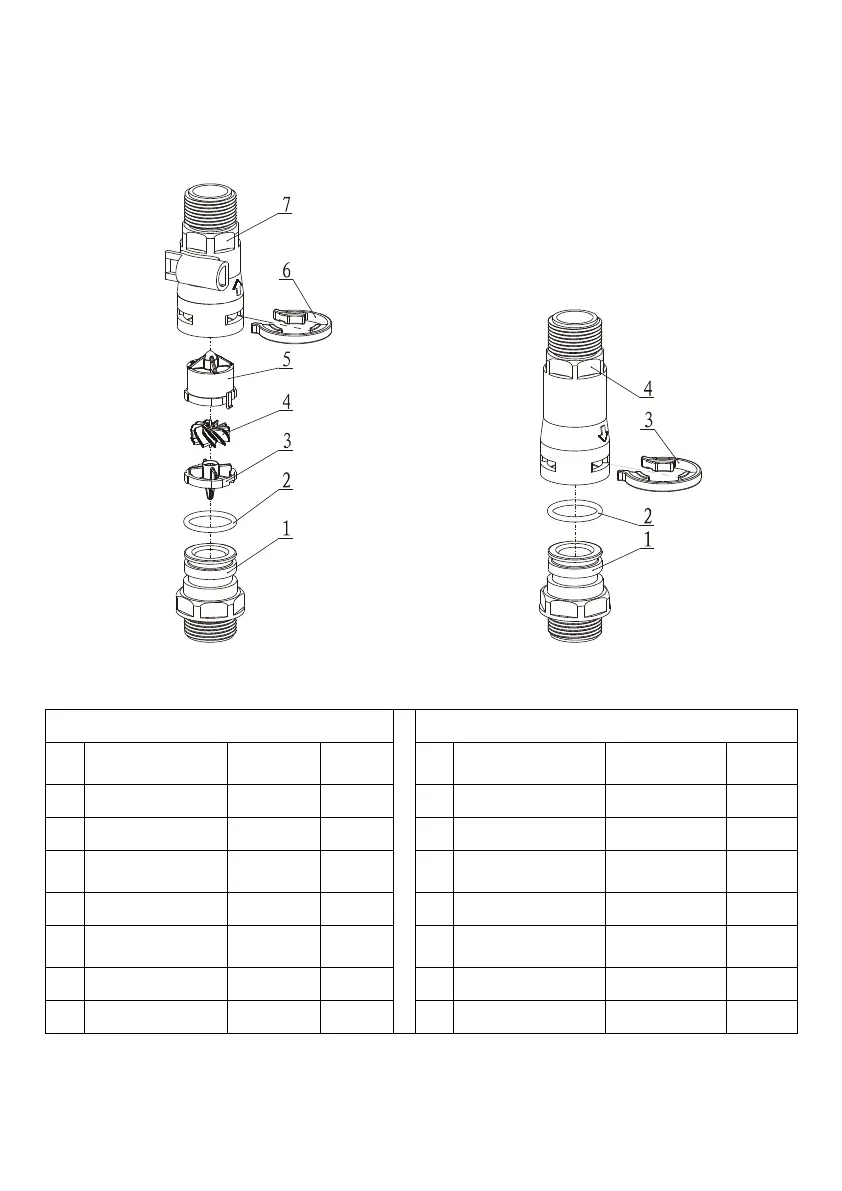 7

6

5

4

3

2

1

4

3

2

1