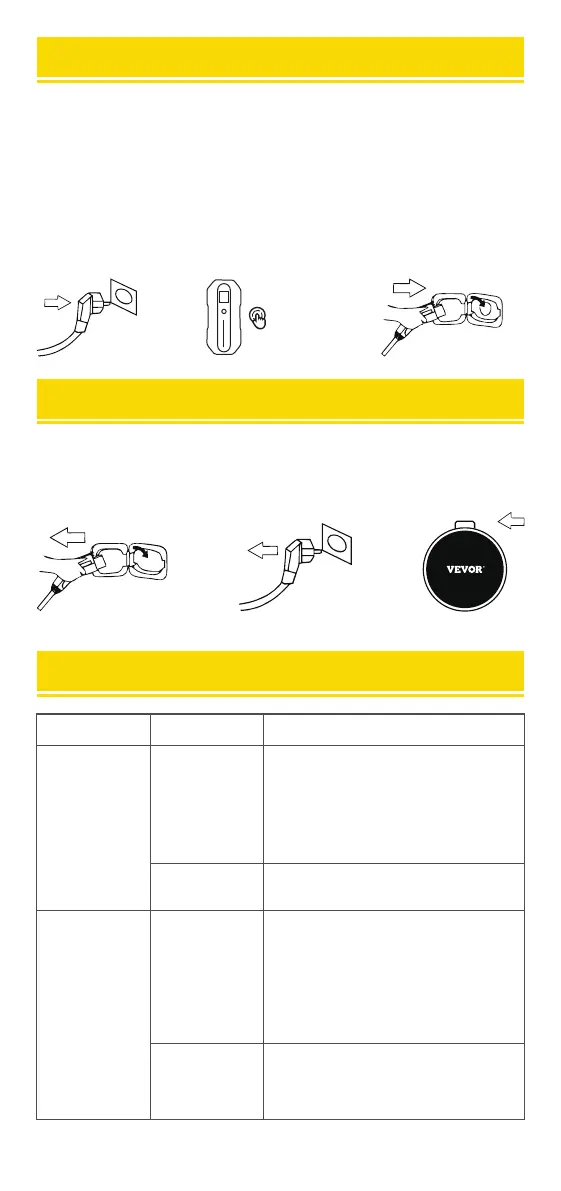 VEVOR