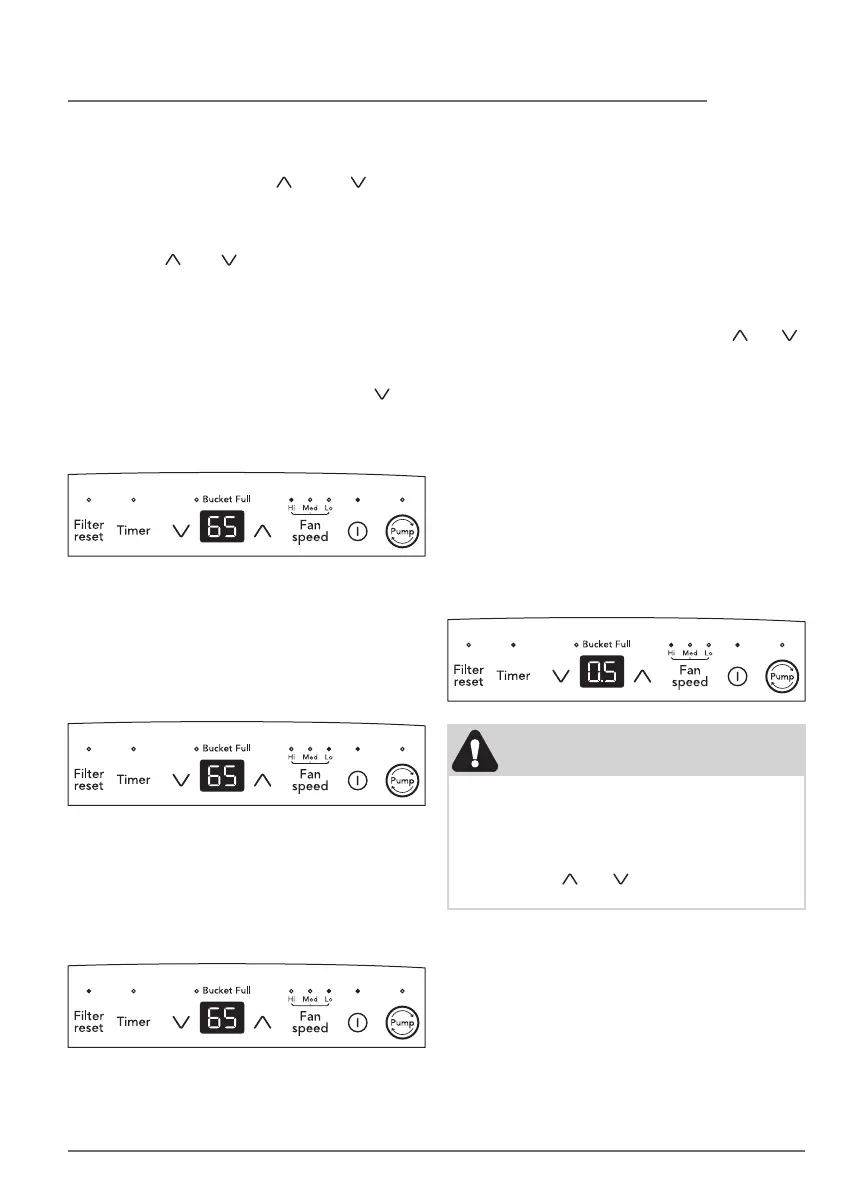 Bucket Full
Hi Med Lo
Filter reset
Timer
65
Fan speed
Pump

Bucket Full
Hi Med Lo
Filter reset
Timer
65
Fan speed
Pump

Bucket Full
Hi Med Lo
Filter reset
Timer
65
Fan speed
Pump

Bucket Full
Hi Med Lo
Filter reset
Timer
0.5
Fan speed
Pump