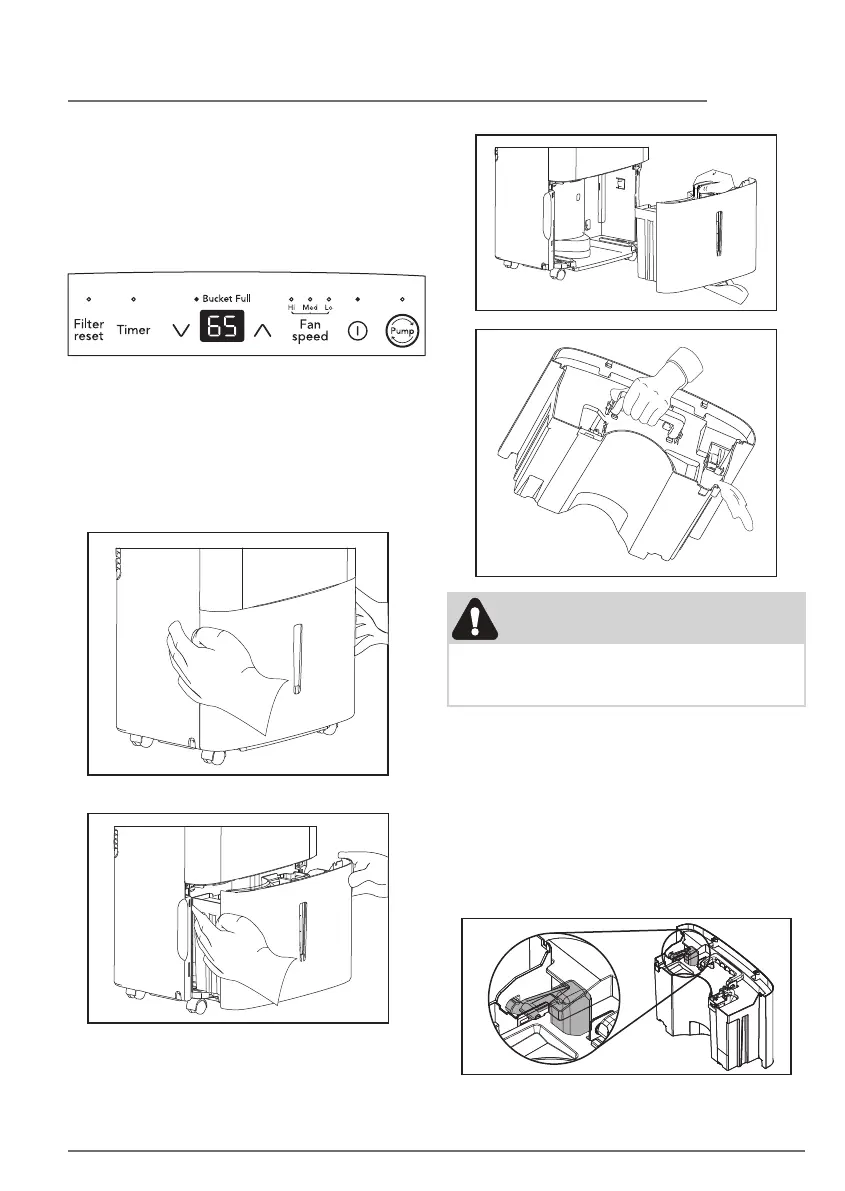 Bucket Full

Hi Med Lo

Filter reset

Timer

65

Fan speed

Pump