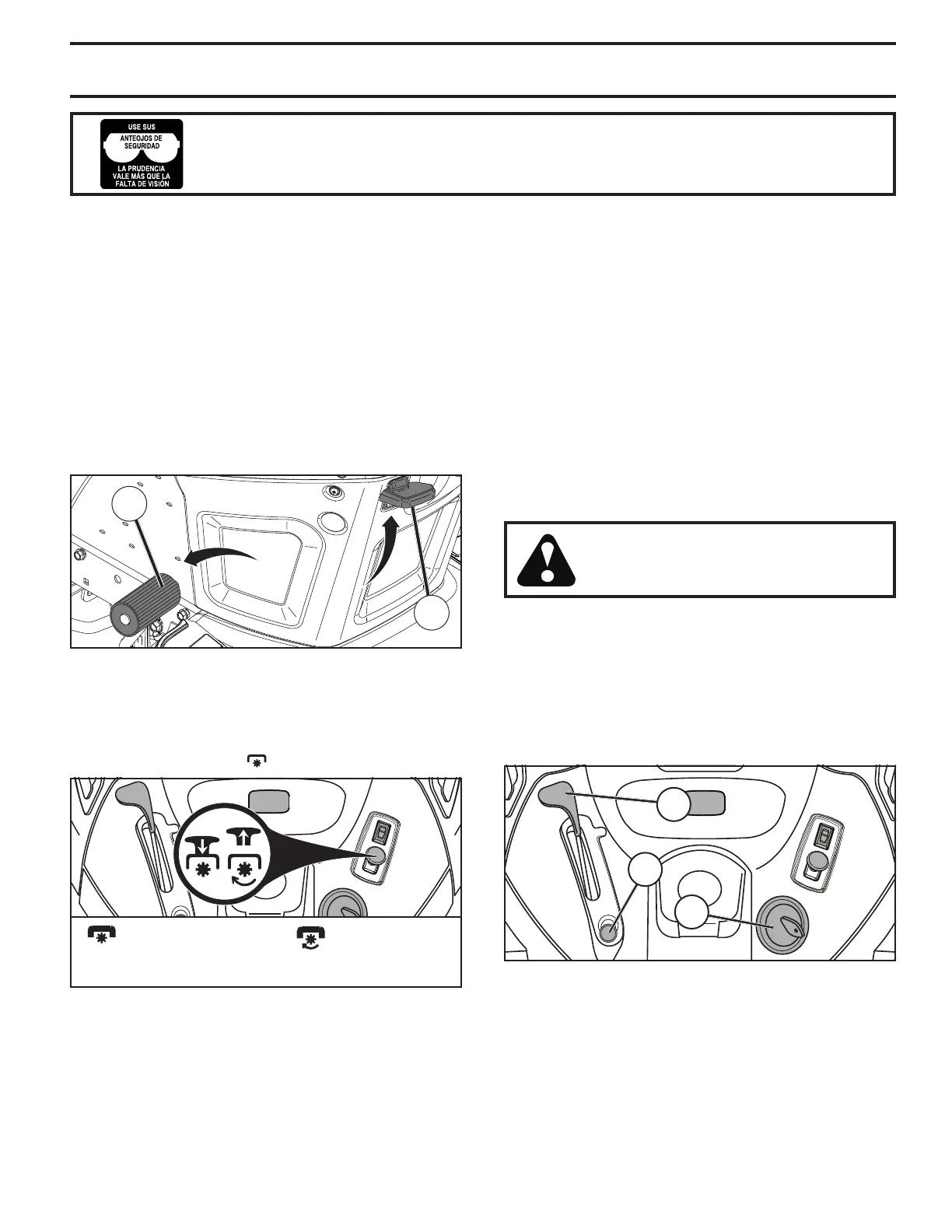 USE SUS
ANTEOJOS DE
SEGURIDAD
LA PRUDENCIA
VALE MÁS QUE LA
FALTA DE VISIÓN