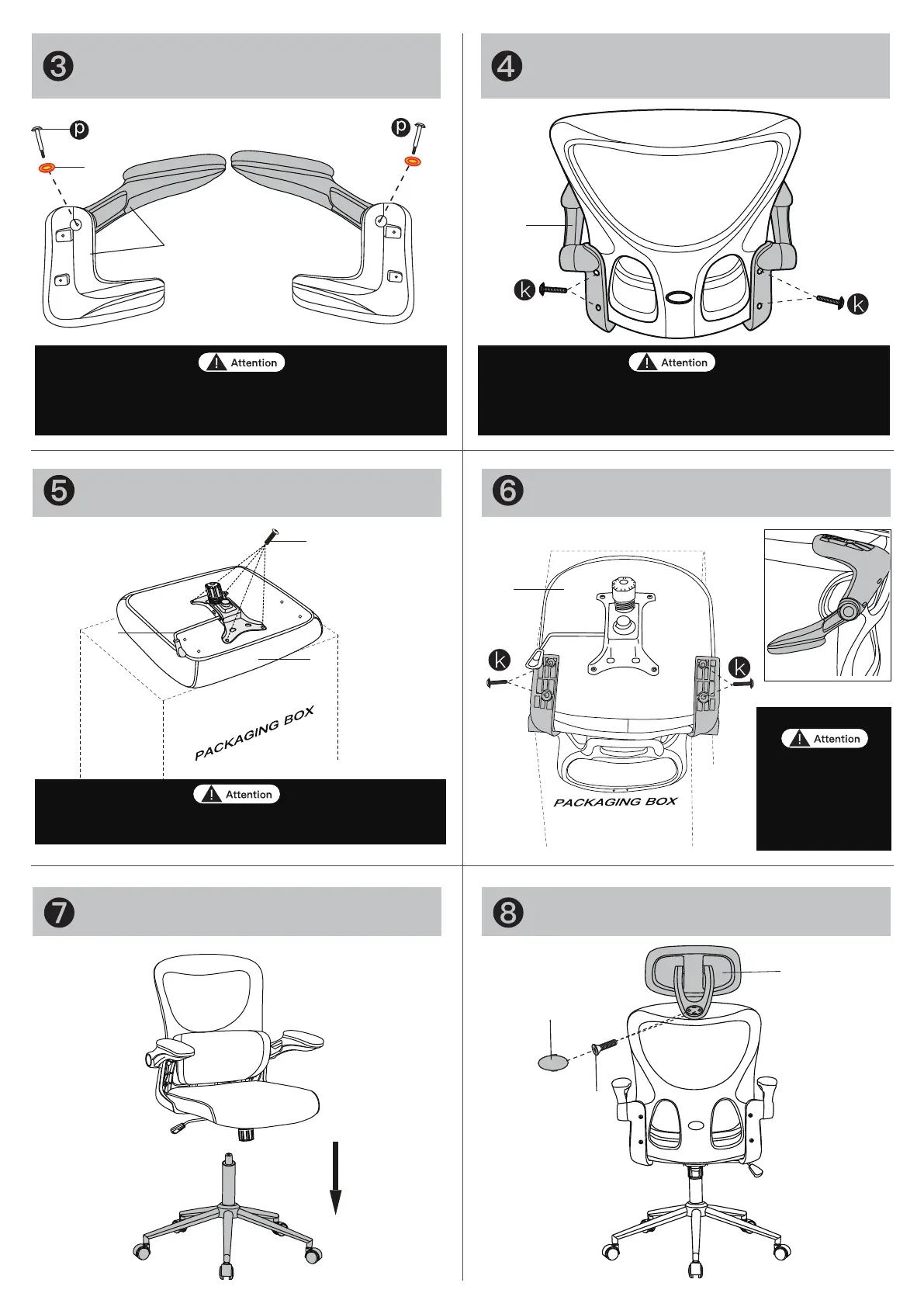 3

p

p

Attention

4

k

k

Attention

5

PACKAGING BOX

Attention

6

k

k

PACKAGING BOX

Attention

7

8