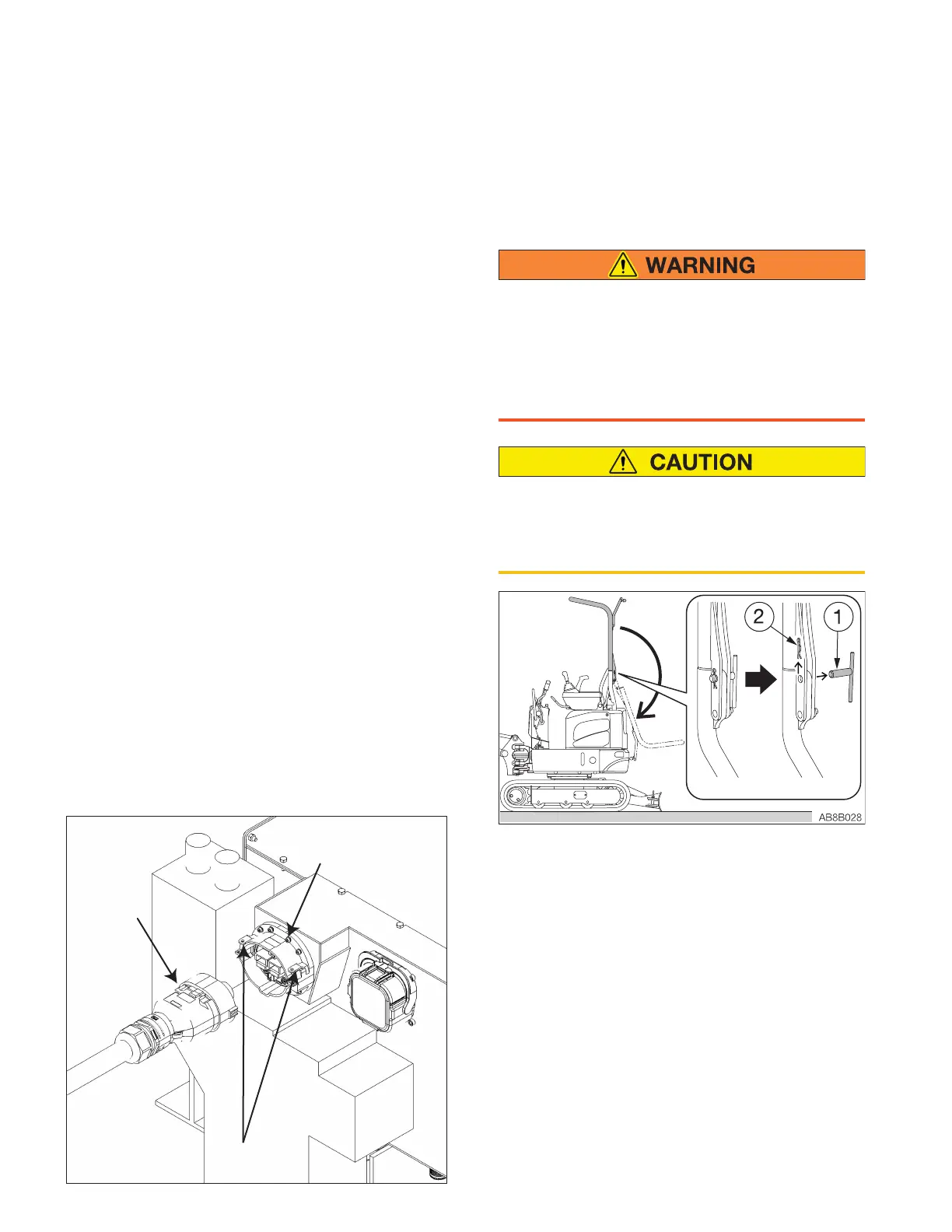 WARNING

CAUTION

2

1

AB8B028