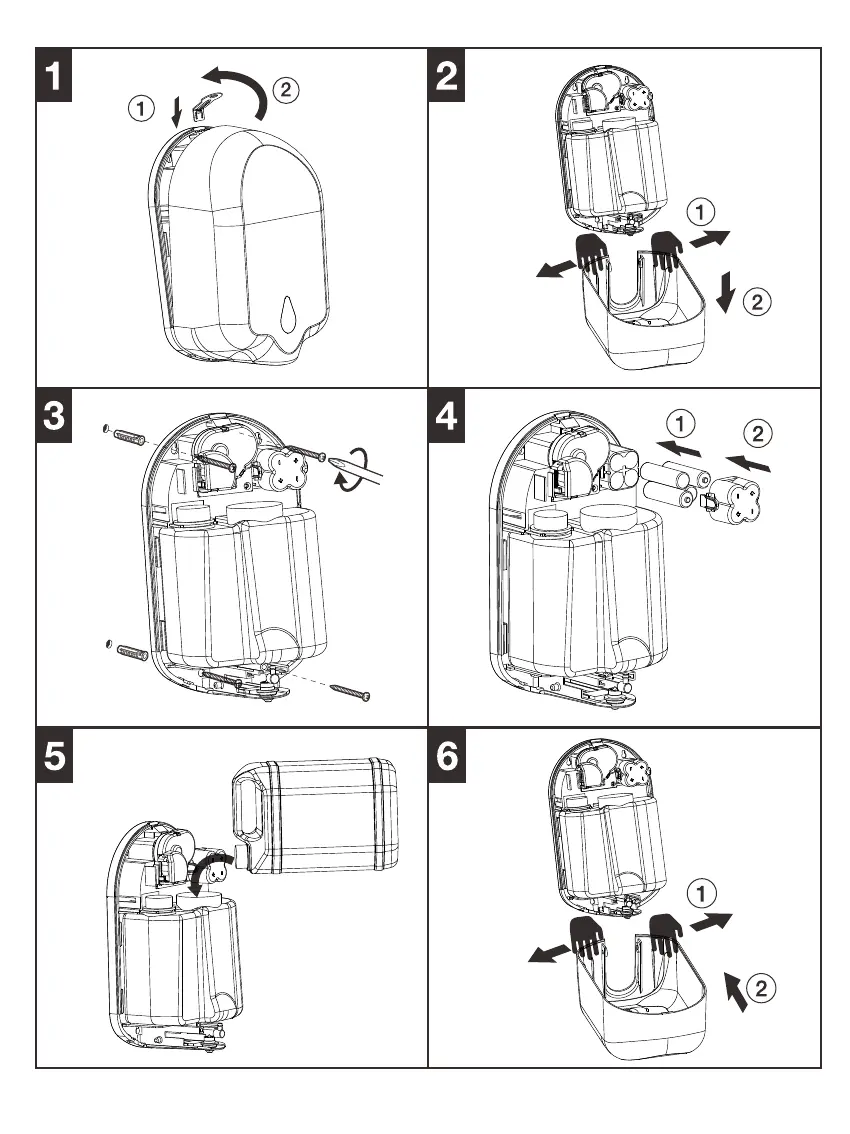 1
①
②

2
①
②

3

4
①
②

5

6
①
②