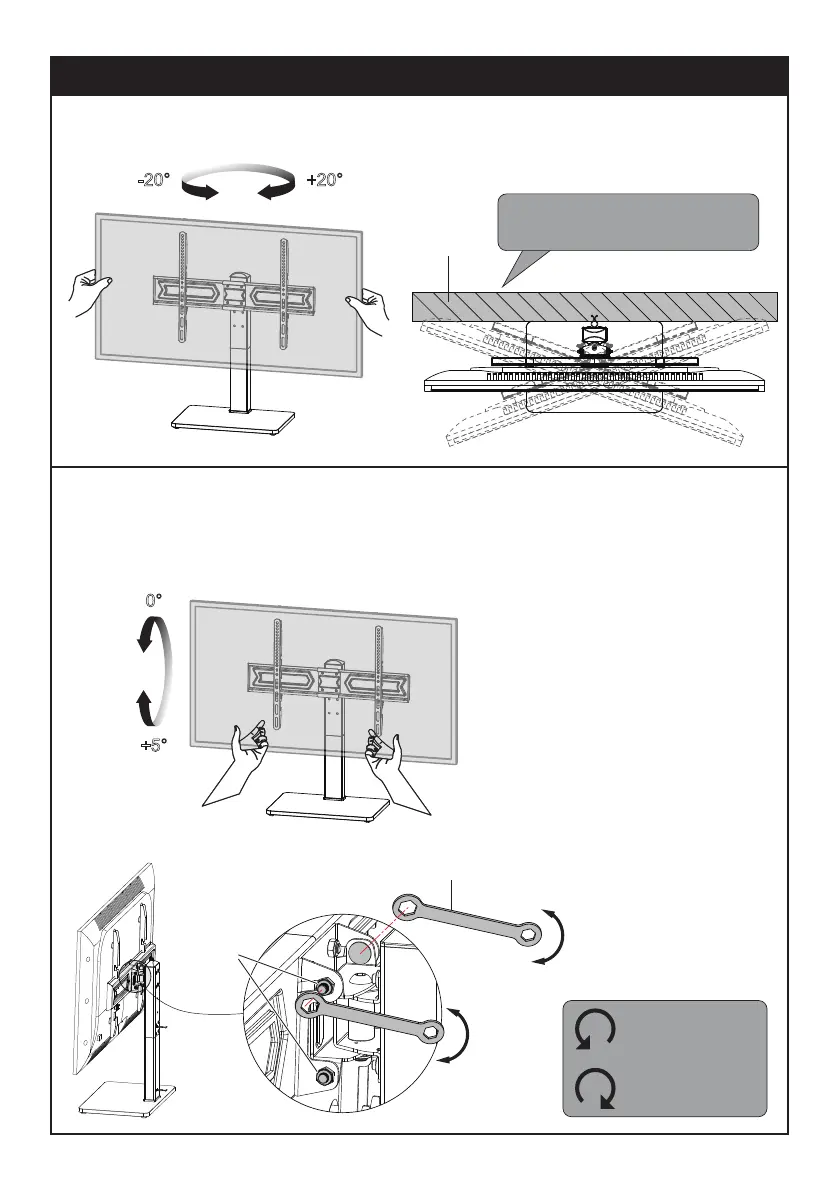 -20°

+20°

0°

+5°