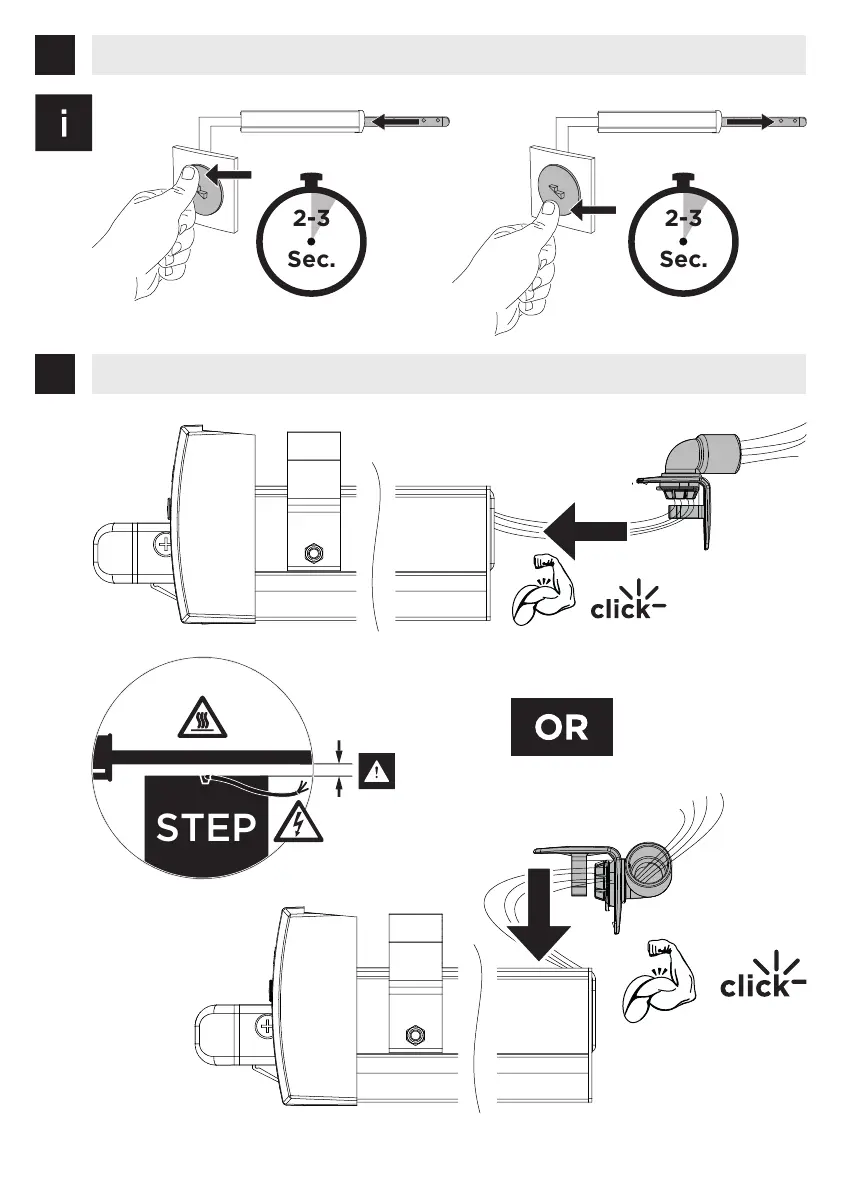 i

2-3 Sec.

2-3 Sec.

click

OR

STEP

click