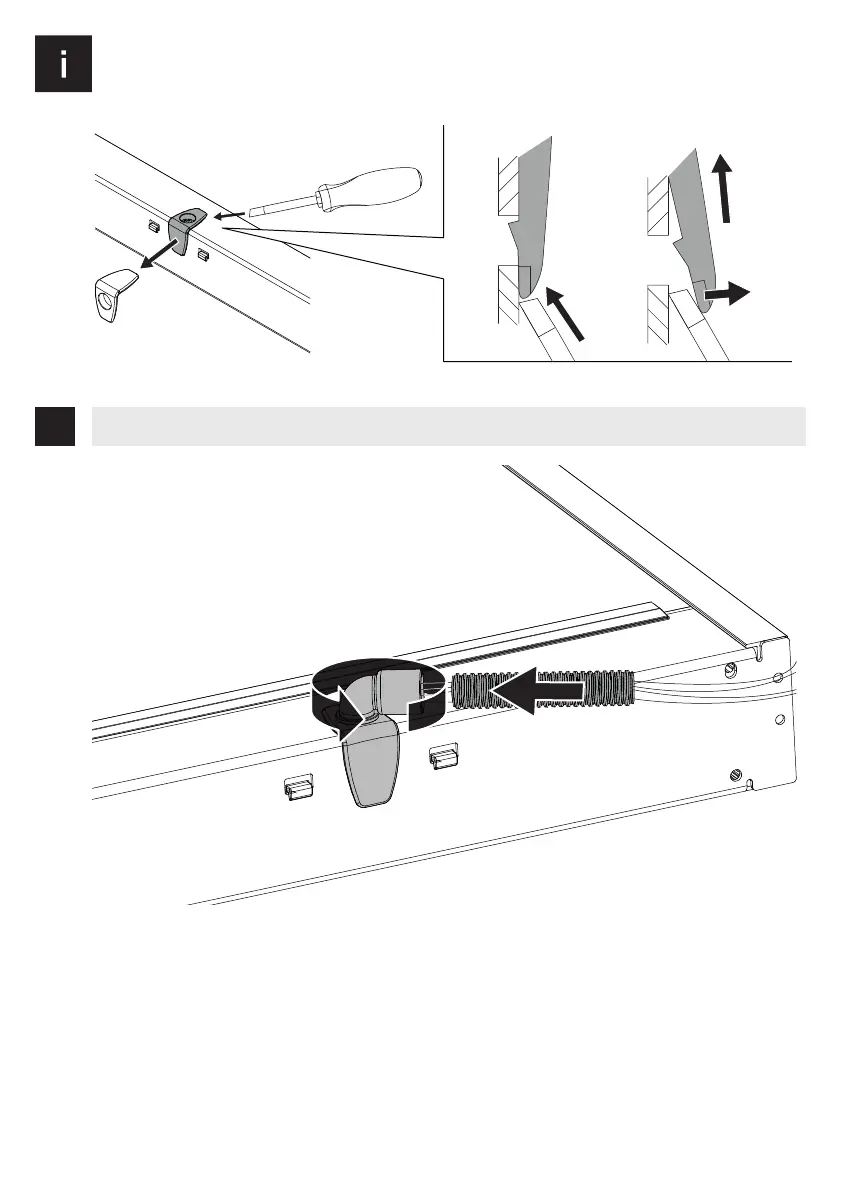 i