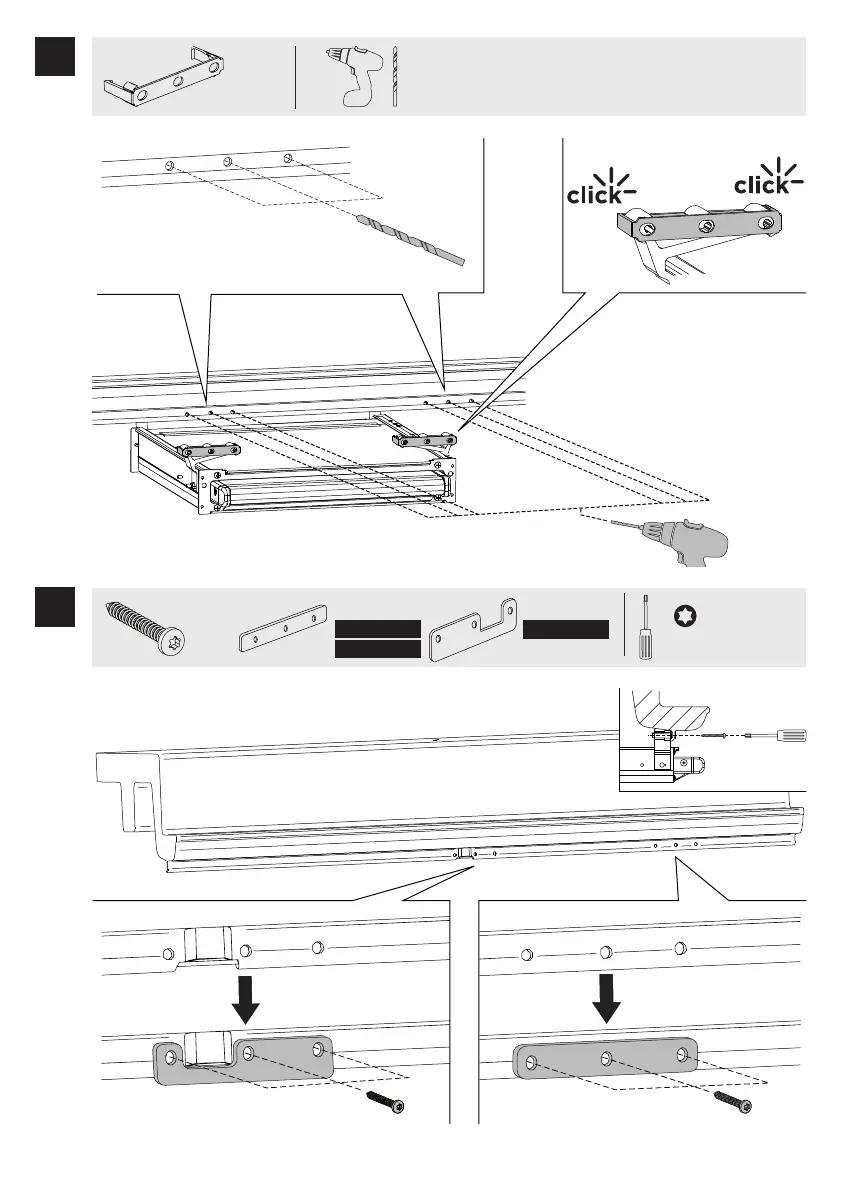 click

click