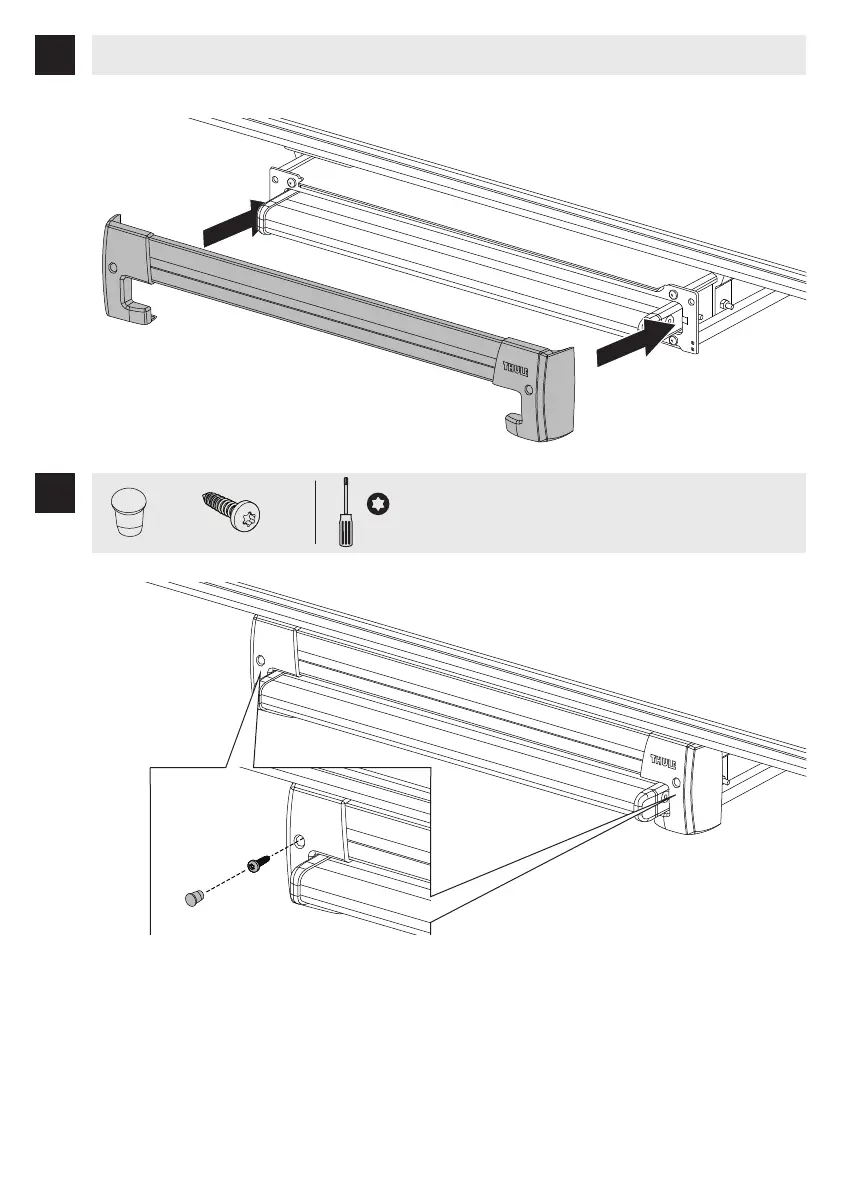 THULE

THULE