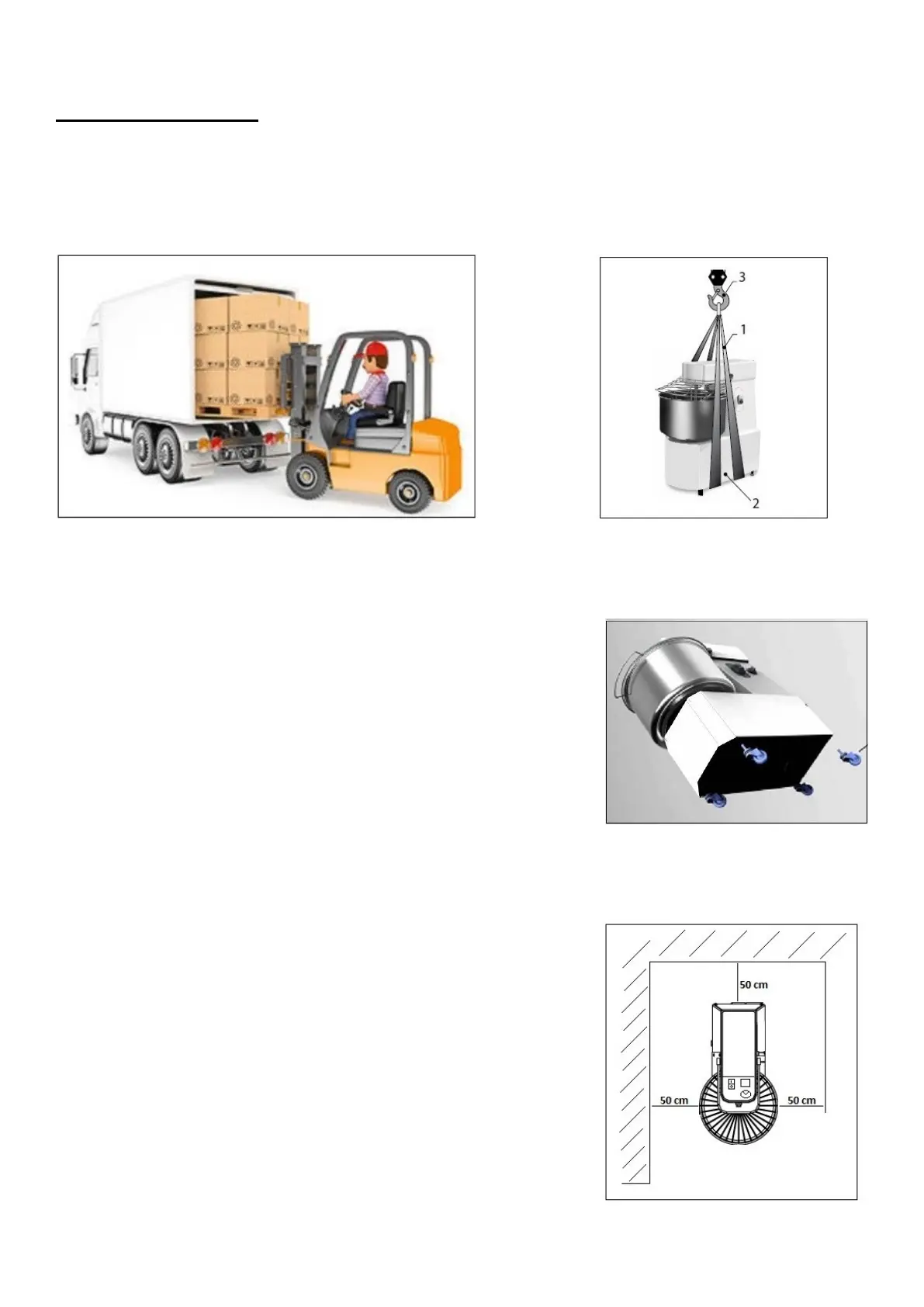 3

1

2

50 cm

50 cm

50 cm