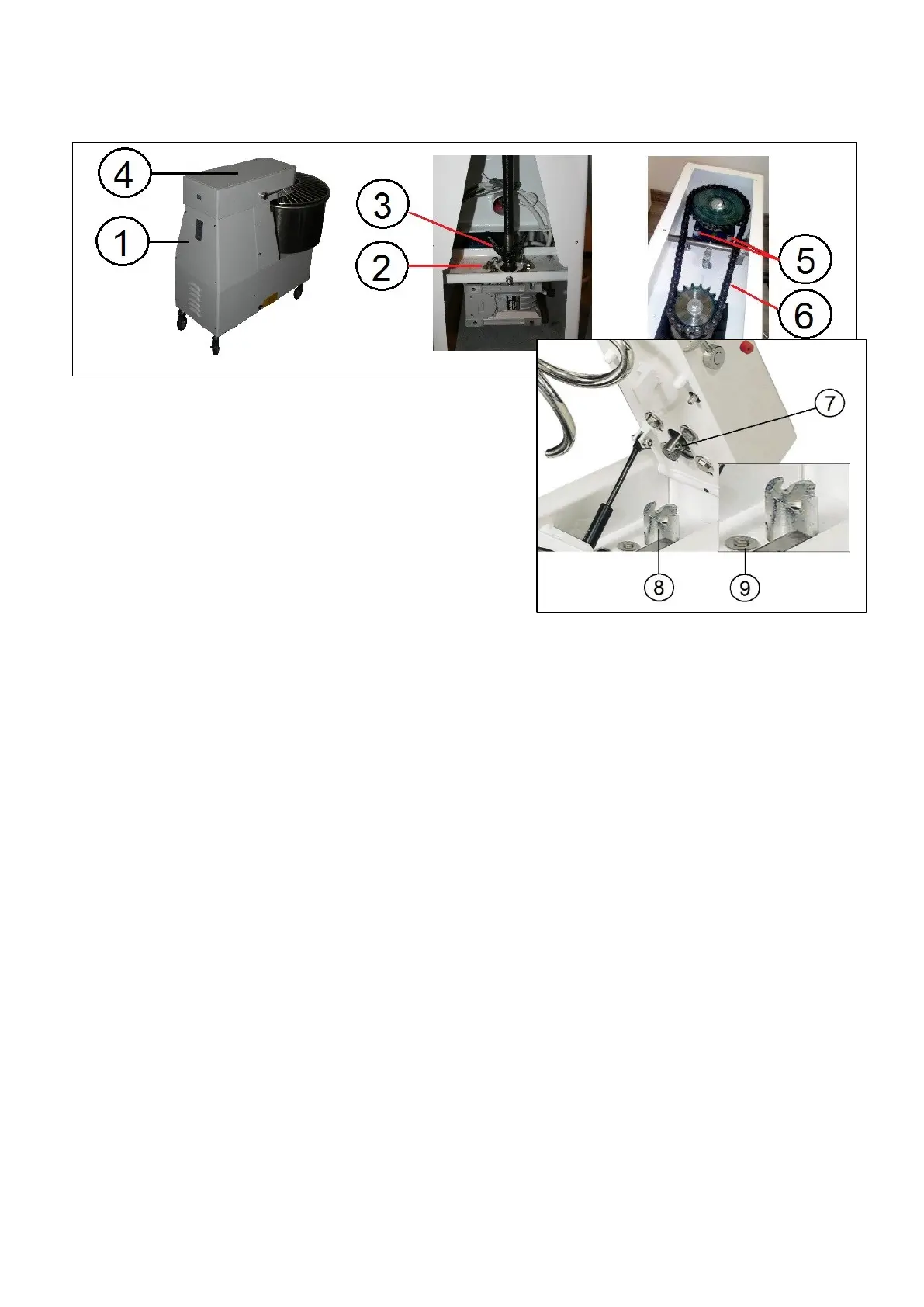 4
1
3
2
5
6
7
8
9