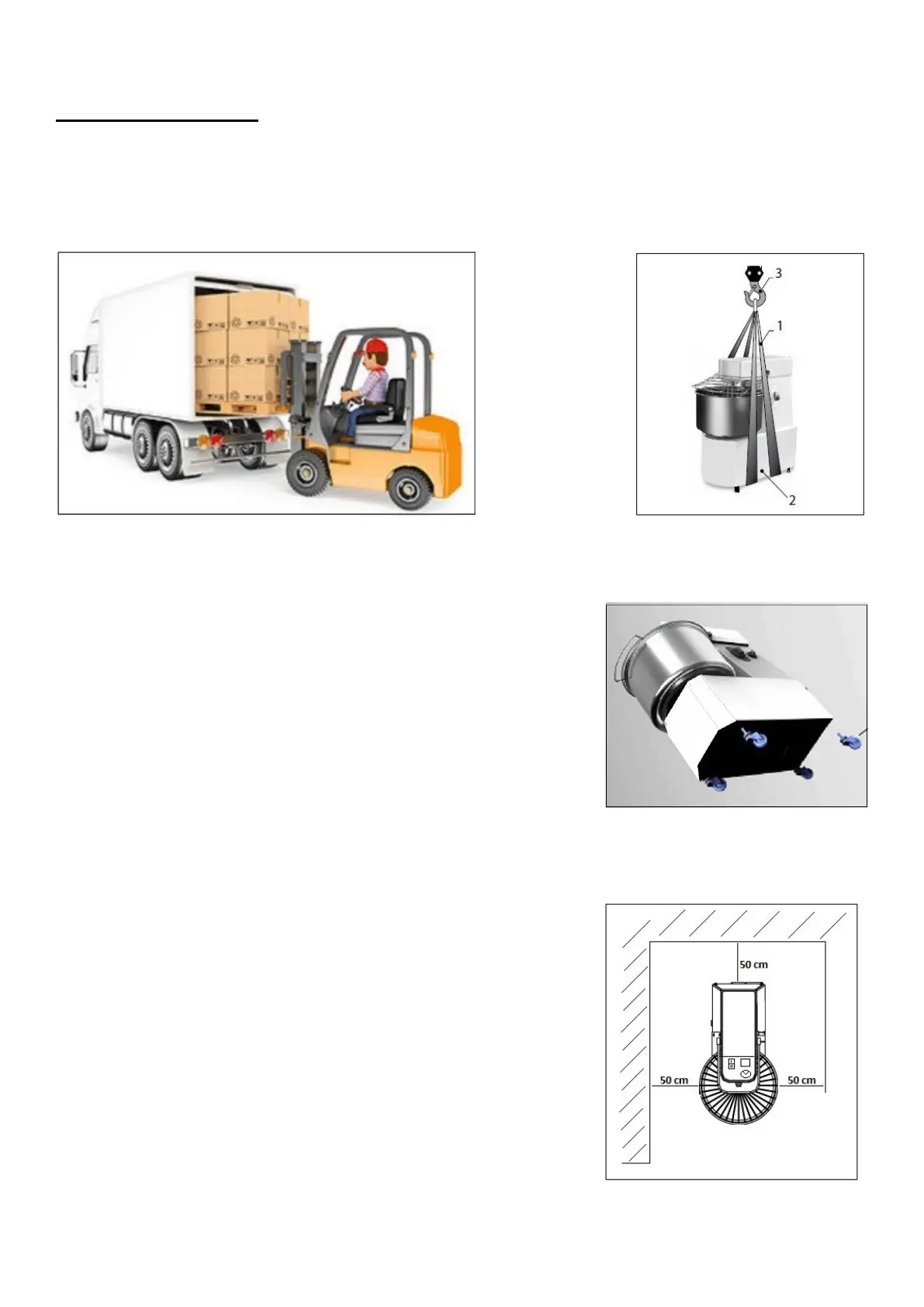 3

1

2

50 cm

50 cm

50 cm