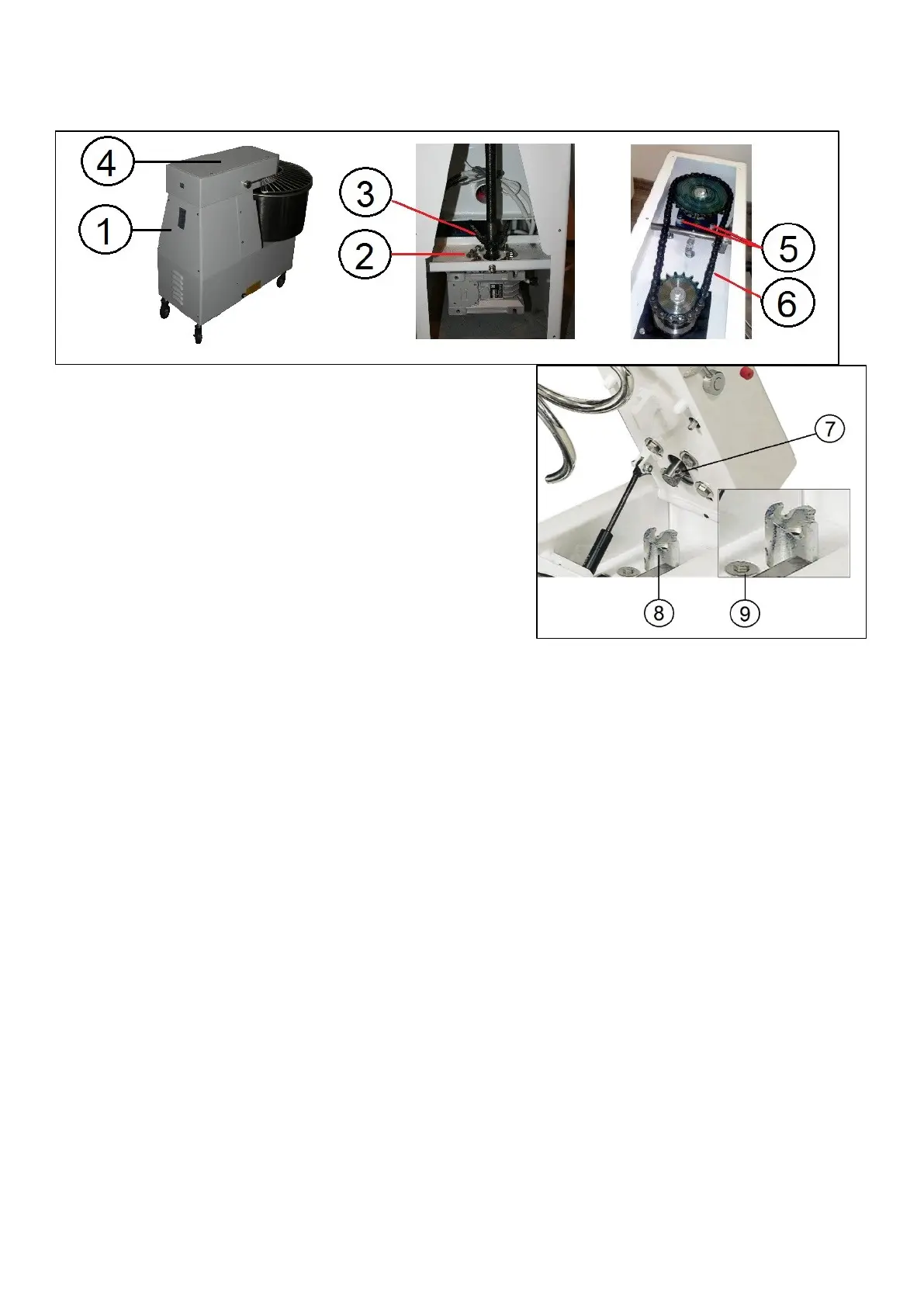 4
1
3
2
5
6
7
8
9