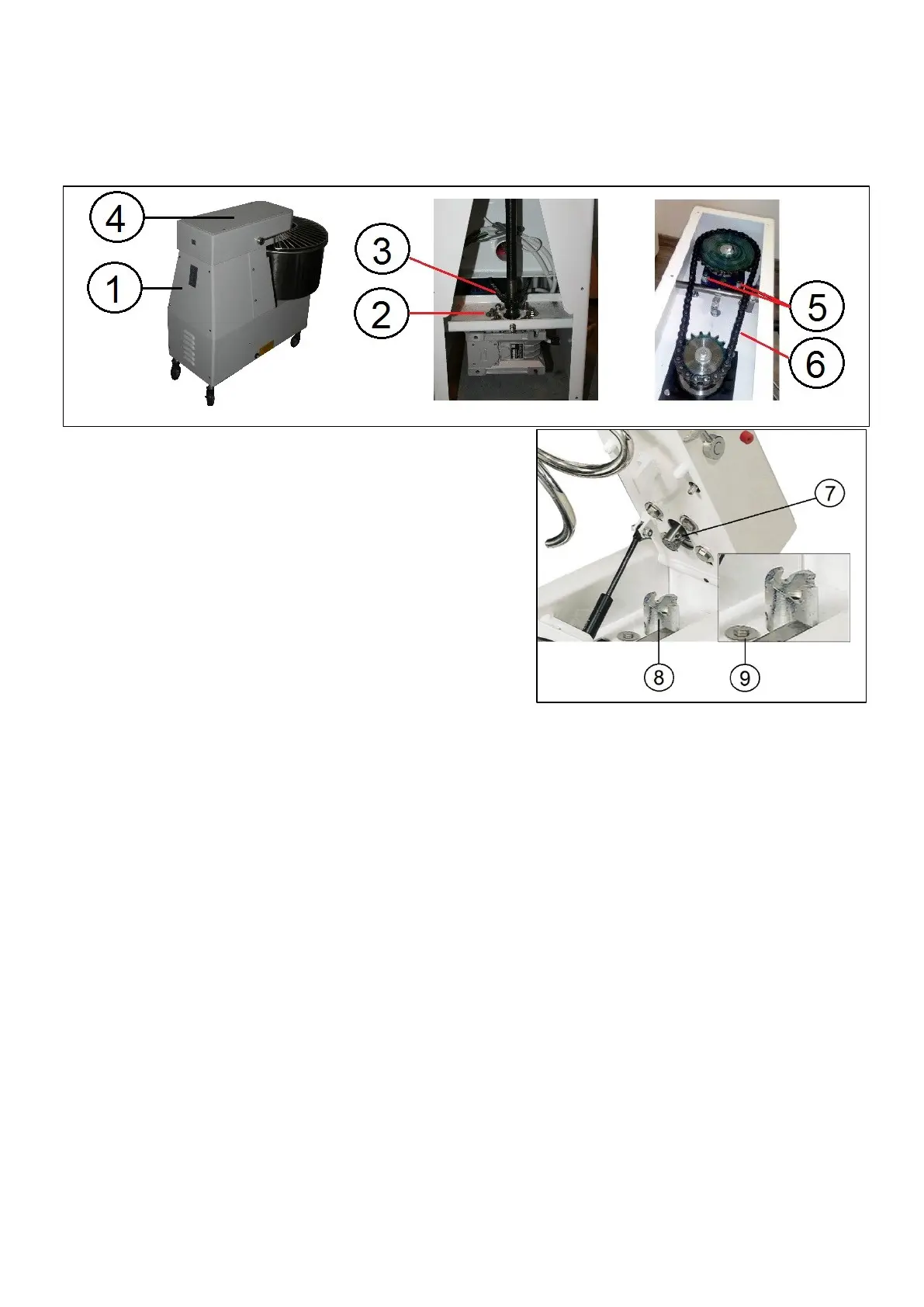 4
1
3
2
5
6
7
8
9