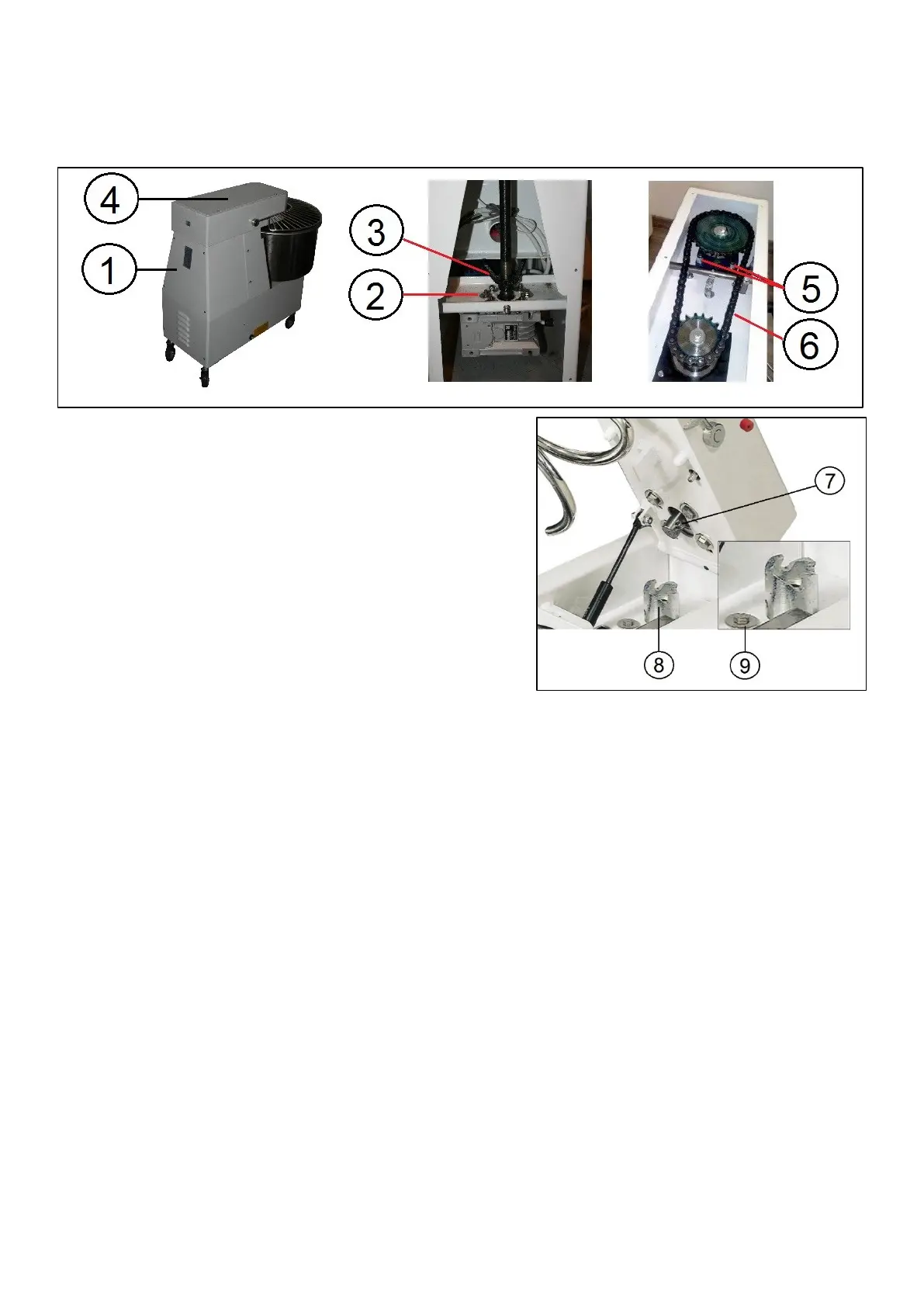 4
1
3
2
5
6
7
8
9