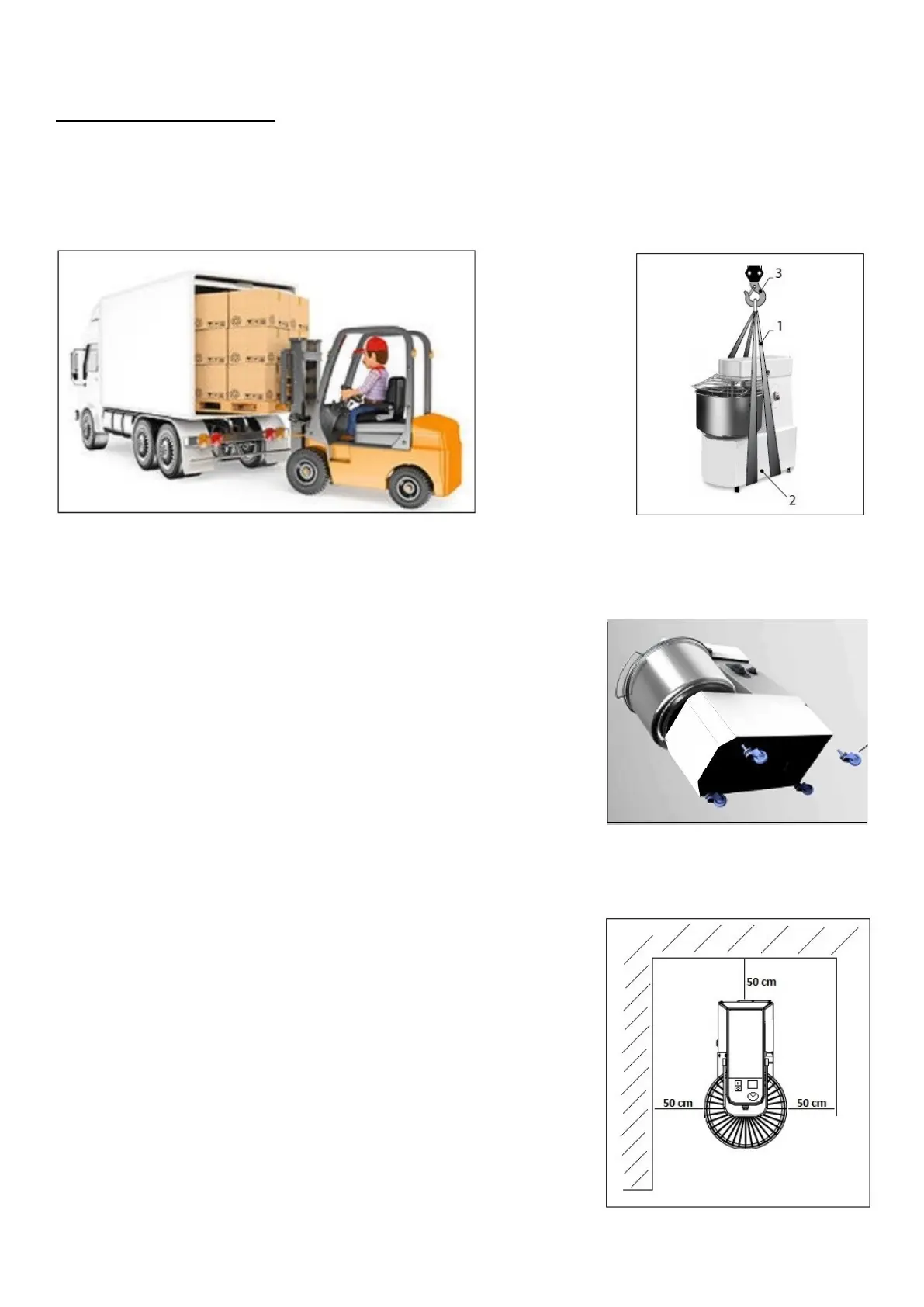 3

1

2

50 cm

50 cm

50 cm