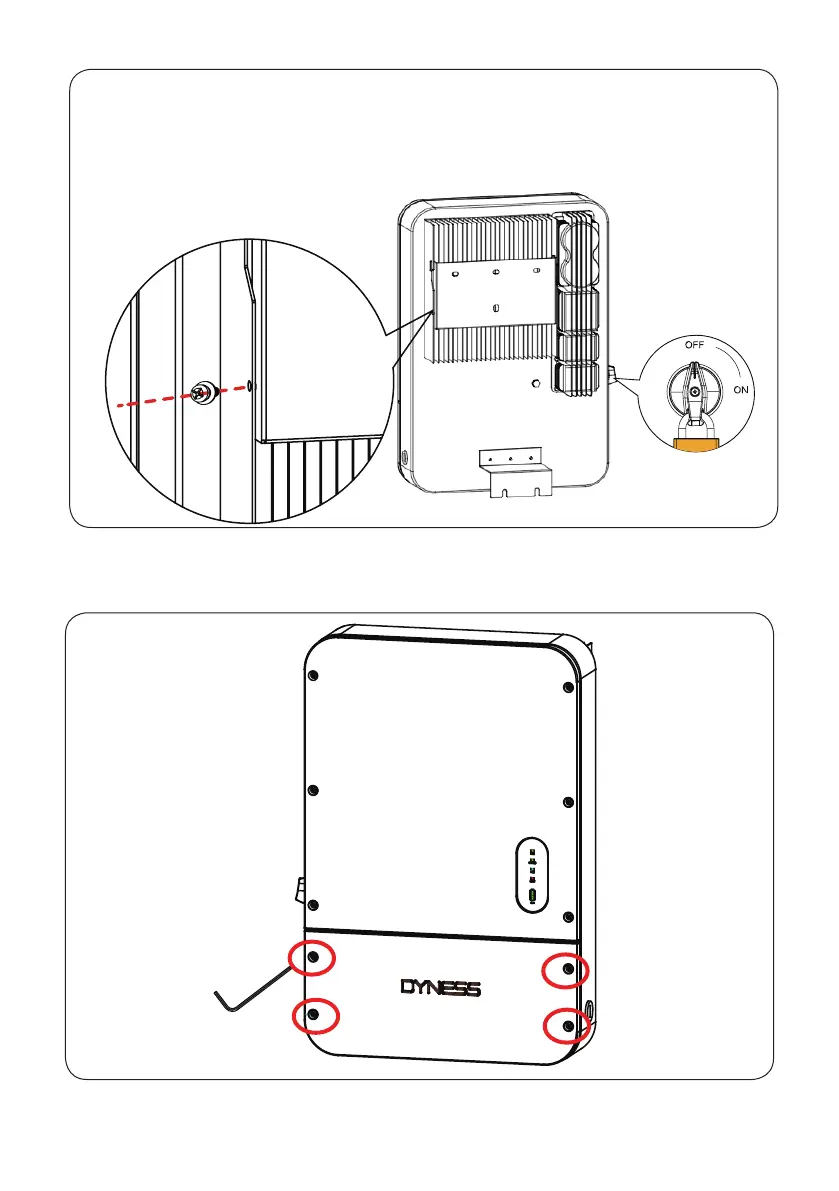 OFF
ON

DYNESS