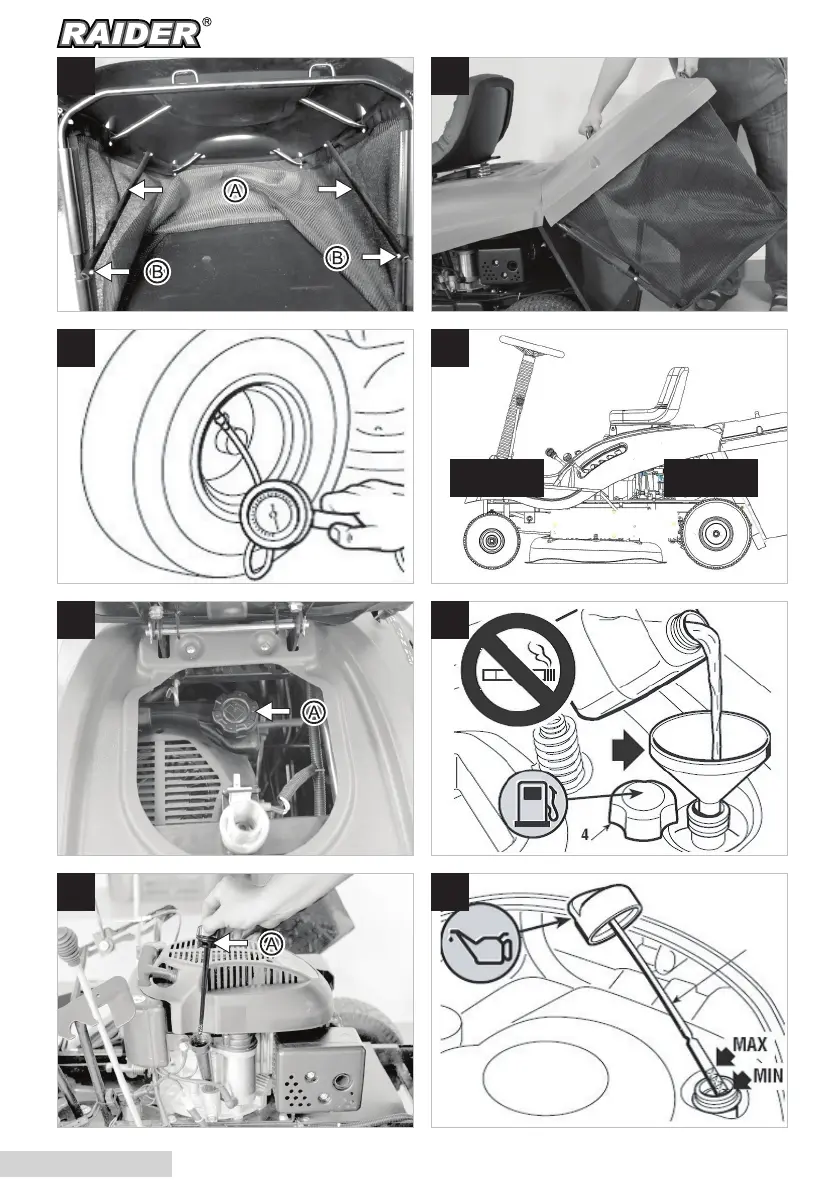 RAIDER®

A
B
B

A

4

A

MAX
MIN