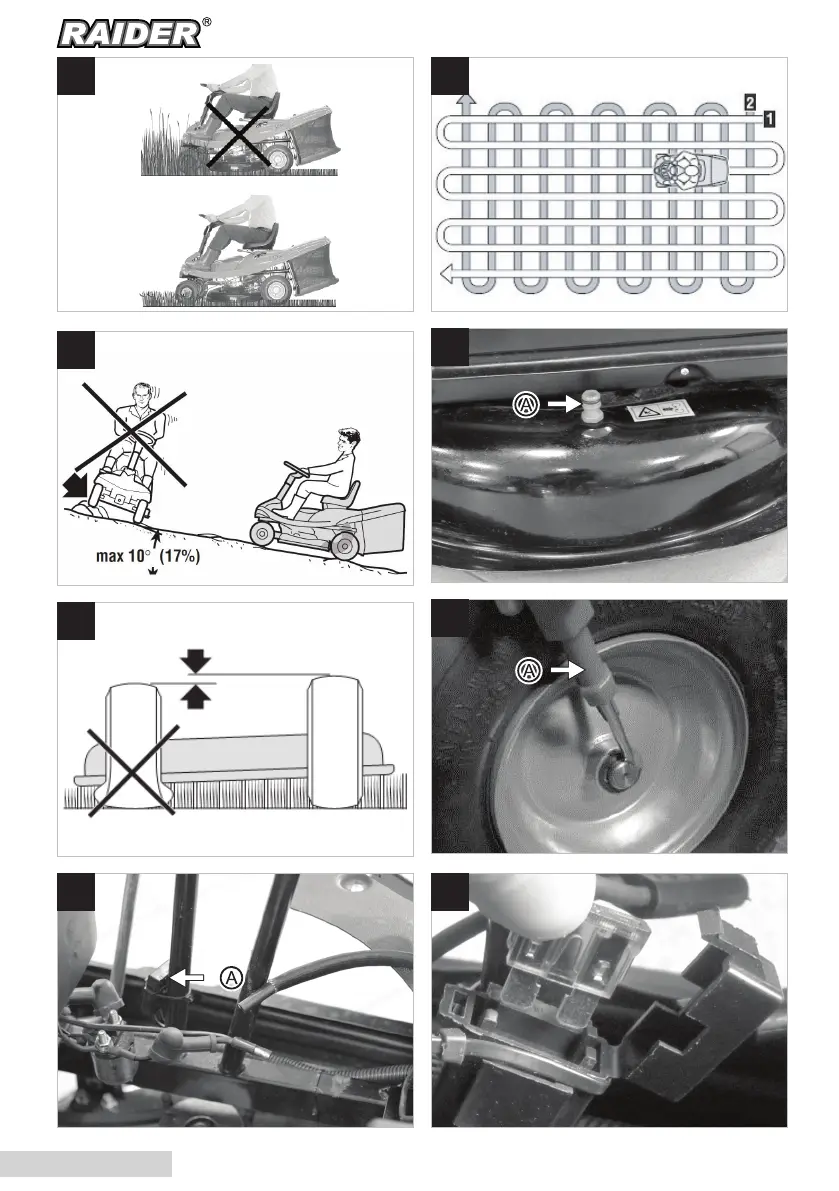 RAIDER®

2
1

A

max 10° (17%)

A

A