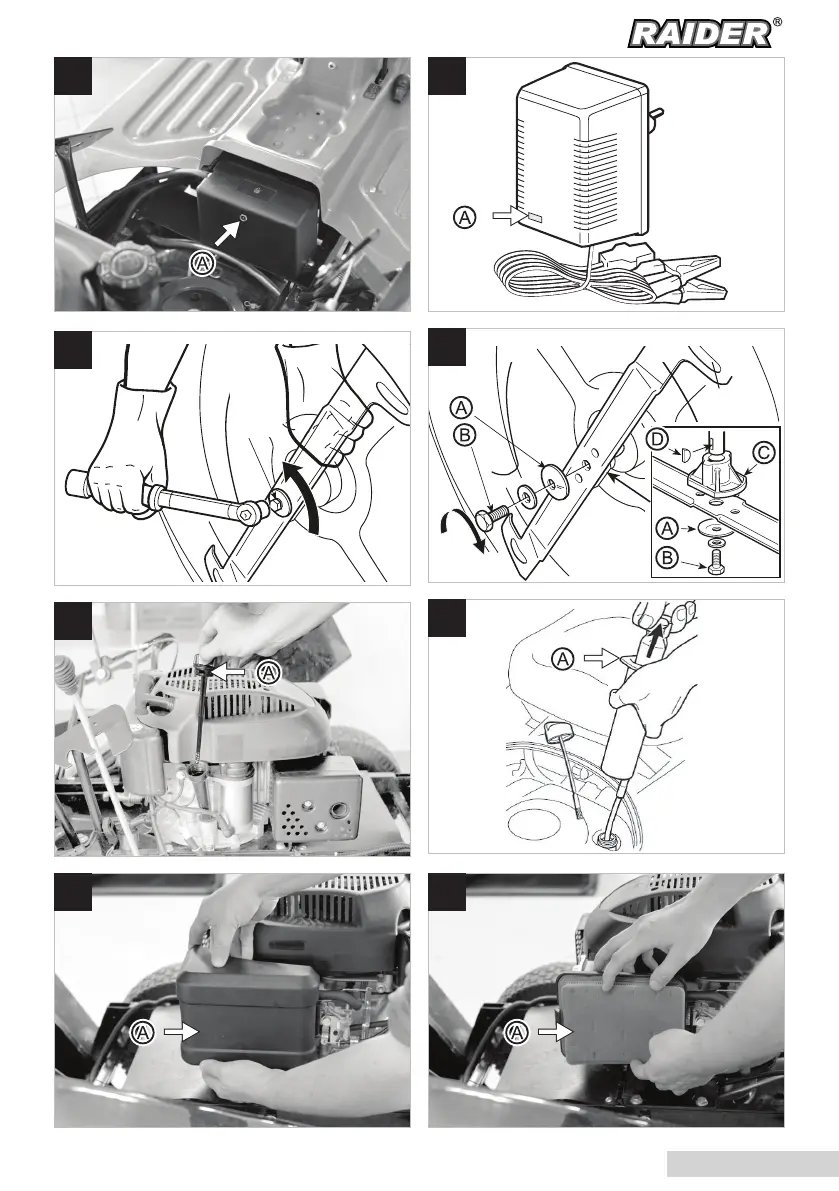 RAIDER®

A

A

A
B
D
C
A
B

A

A

A

A