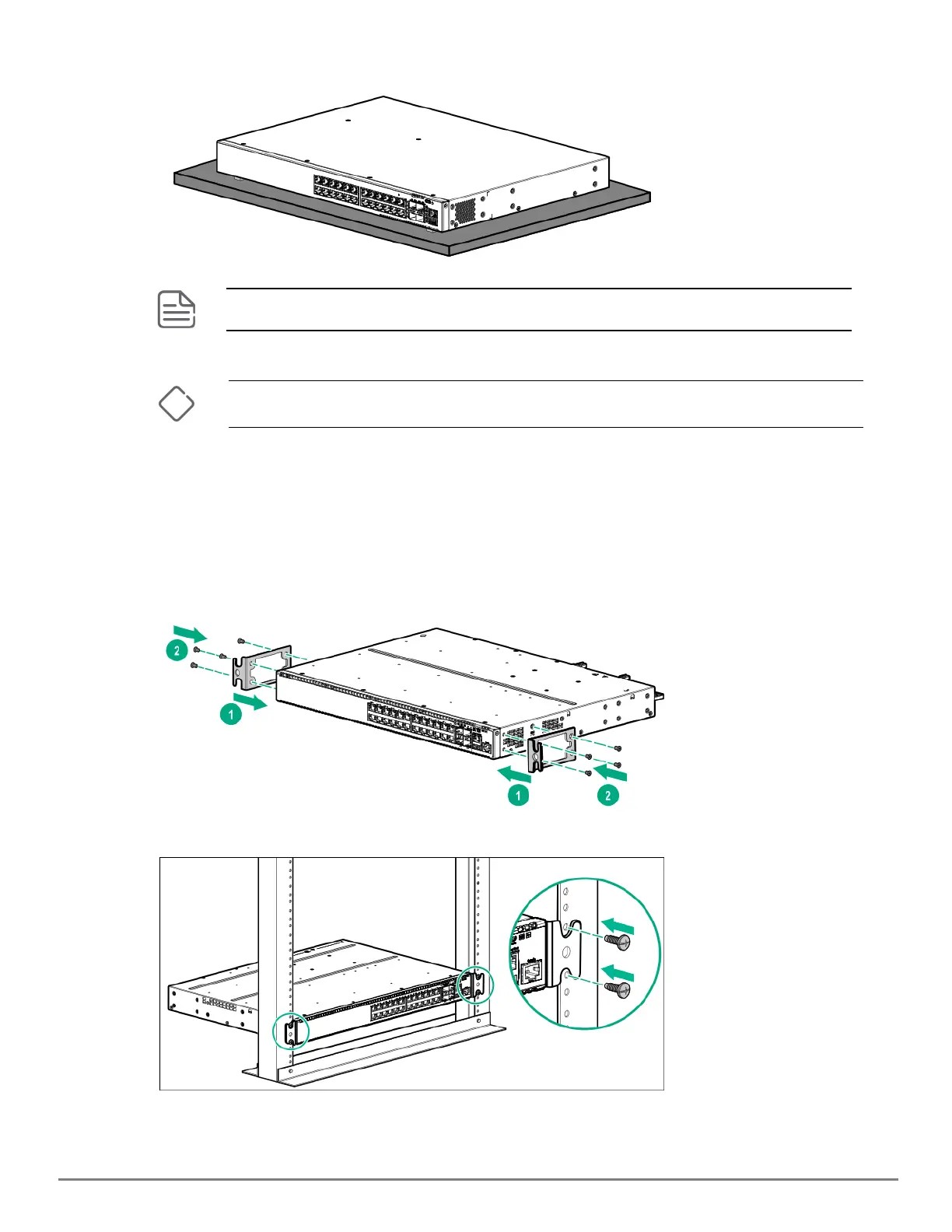 2

1

1

2